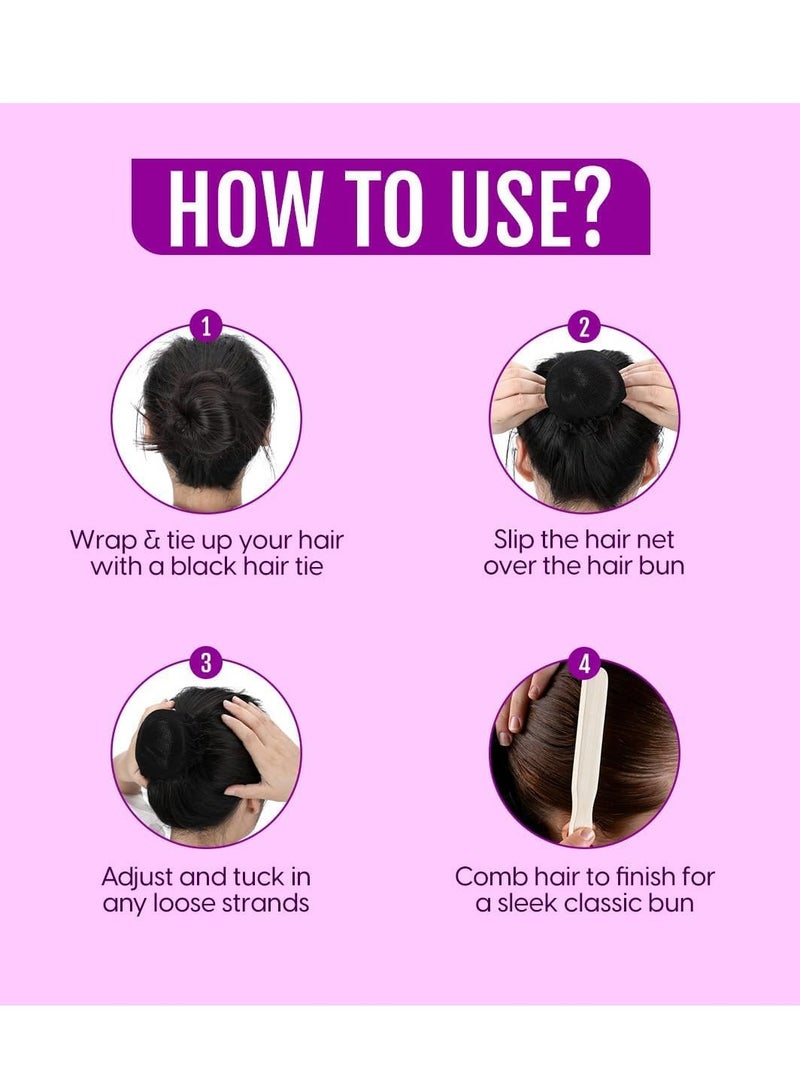 HOW TO USE?

1

Wrap & tie up your hair with a black hair tie

2

Slip the hair net over the hair bun

3

Adjust and tuck in any loose strands

4

Comb hair to finish for a sleek classic bun