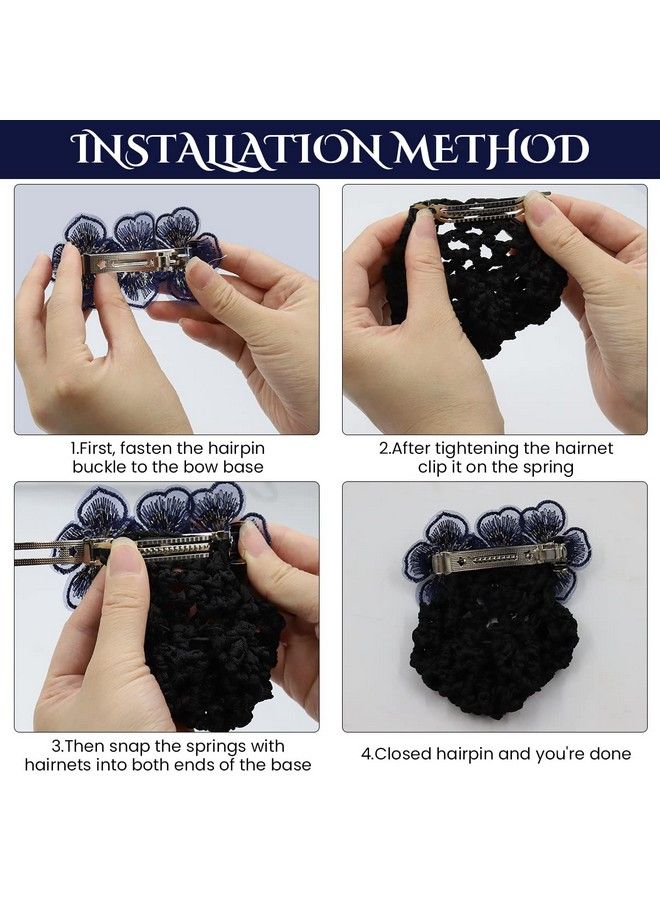 INSTALLATION METHOD

1.First, fasten the hairpin buckle to the bow base

2.After tightening the hairnet clip it on the spring

3.Then snap the springs with hairnets into both ends of the base

4.Closed hairpin and you're done