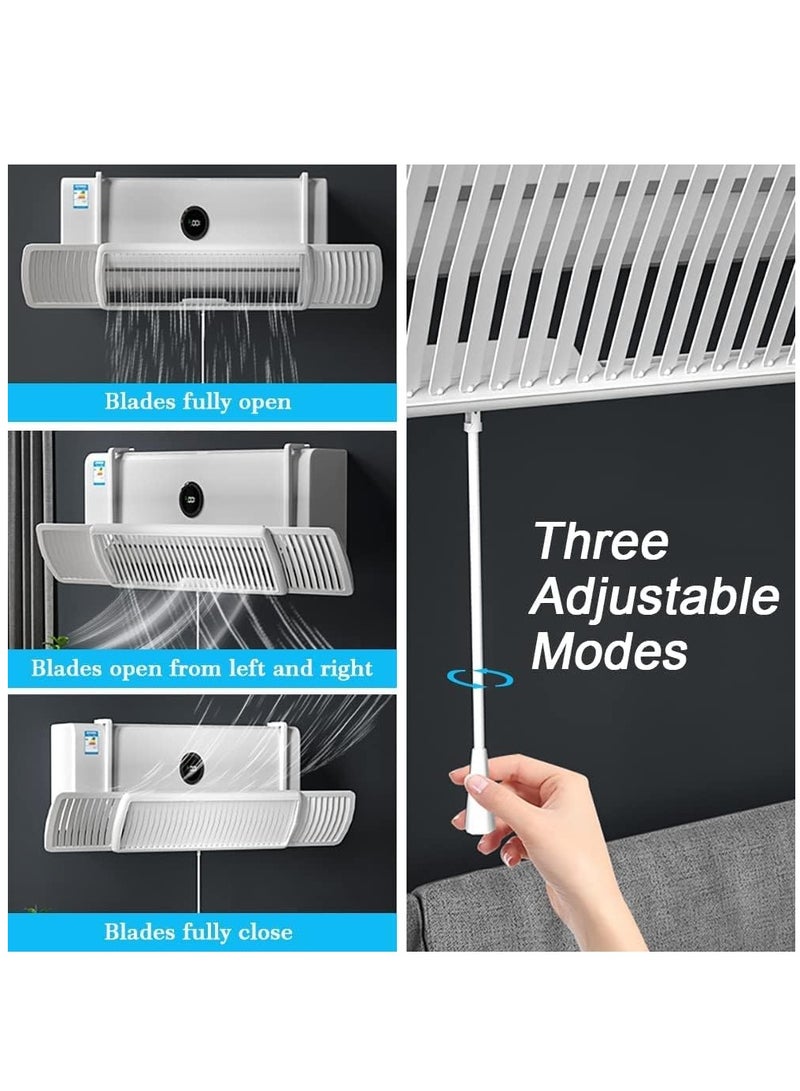 Blades fully open

Blades open from left and right

Blades fully close

Three Adjustable Modes