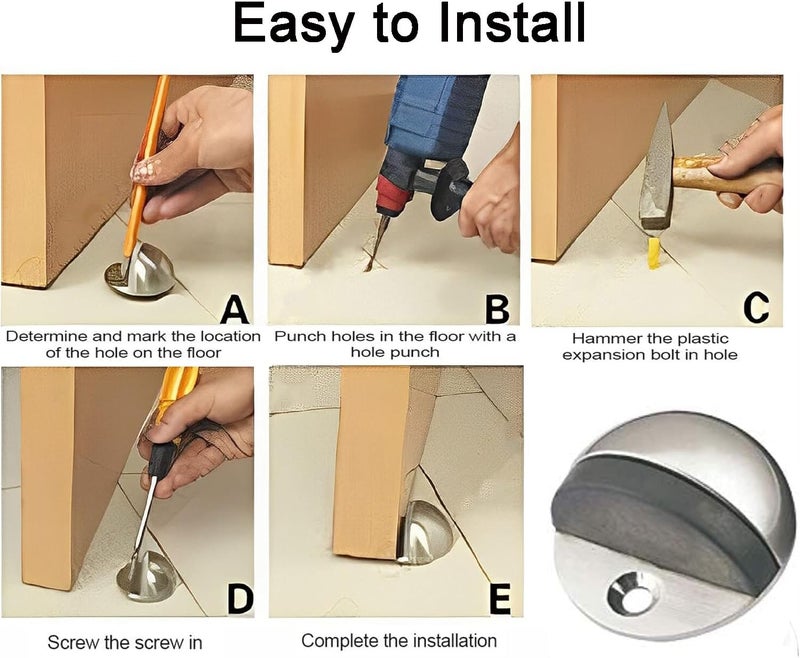 Easy to Install

A
Determine and mark the location of the hole on the floor

B
Punch holes in the floor with a hole punch

C
Hammer the plastic expansion bolt in hole

D
Screw the screw in

E
Complete the installation