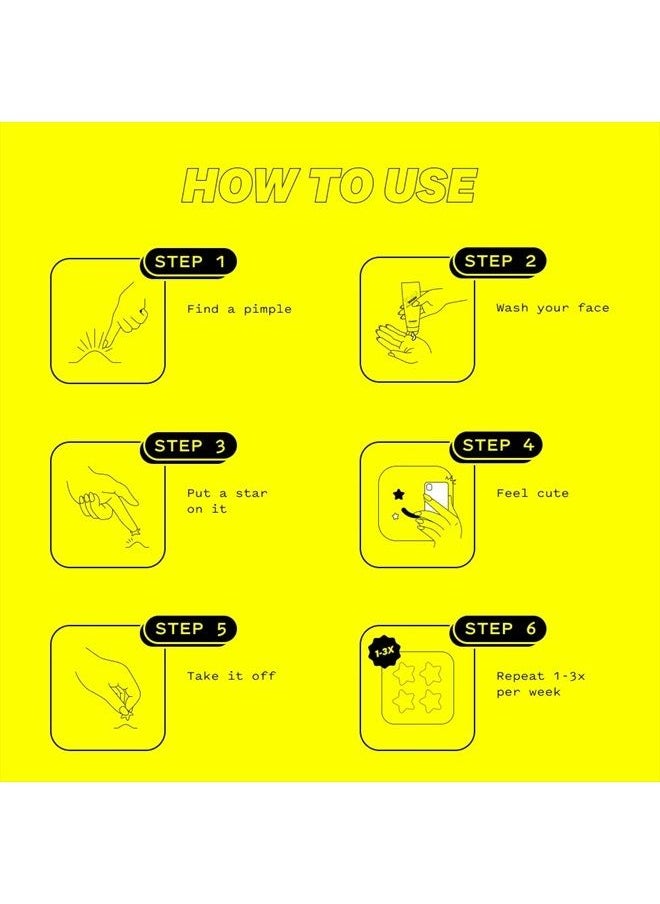 HOW TO USE

STEP 1
Find a pimple

STEP 2
Wash your face

STEP 3
Put a star on it

STEP 4
Feel cute

STEP 5
Take it off

STEP 6
1-3X
Repeat 1-3x per week