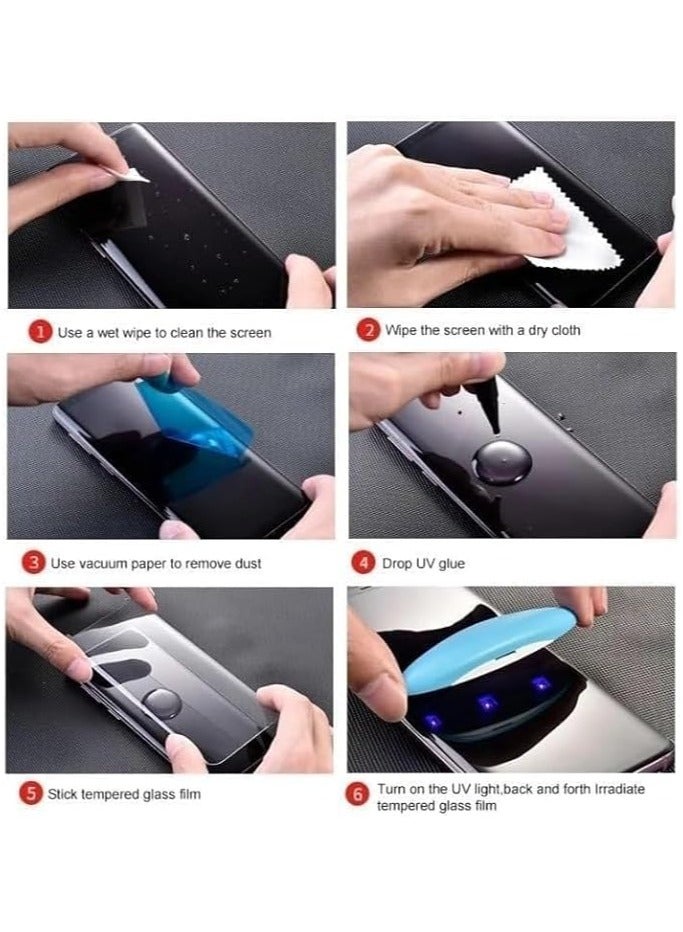 1 Use a wet wipe to clean the screen

2 Wipe the screen with a dry cloth

3 Use vacuum paper to remove dust

4 Drop UV glue

5 Stick tempered glass film

6 Turn on the UV light,back and forth Irradiate tempered glass film