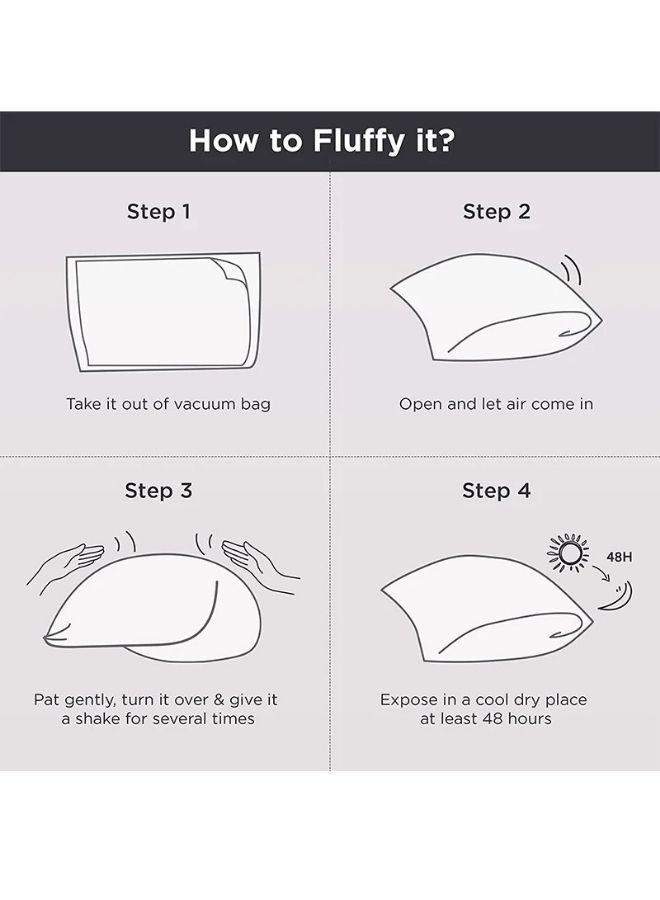 How to Fluffy it?

Step 1

Take it out of vacuum bag

Step 2

Open and let air come in

Step 3

Pat gently, turn it over & give it a shake for several times

Step 4

48H

Expose in a cool dry place at least 48 hours