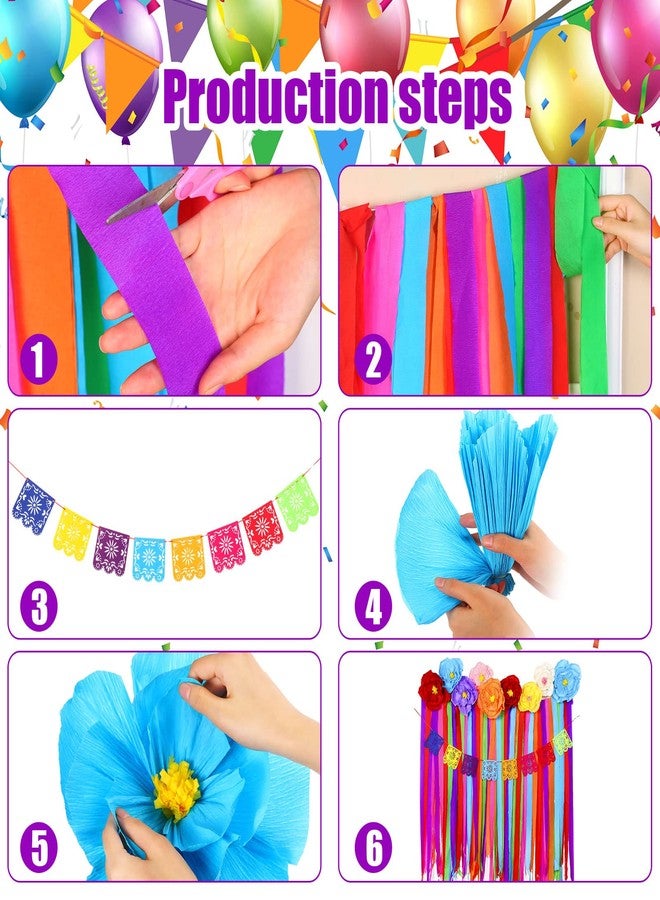 Production steps

1

2

3

4

5

6