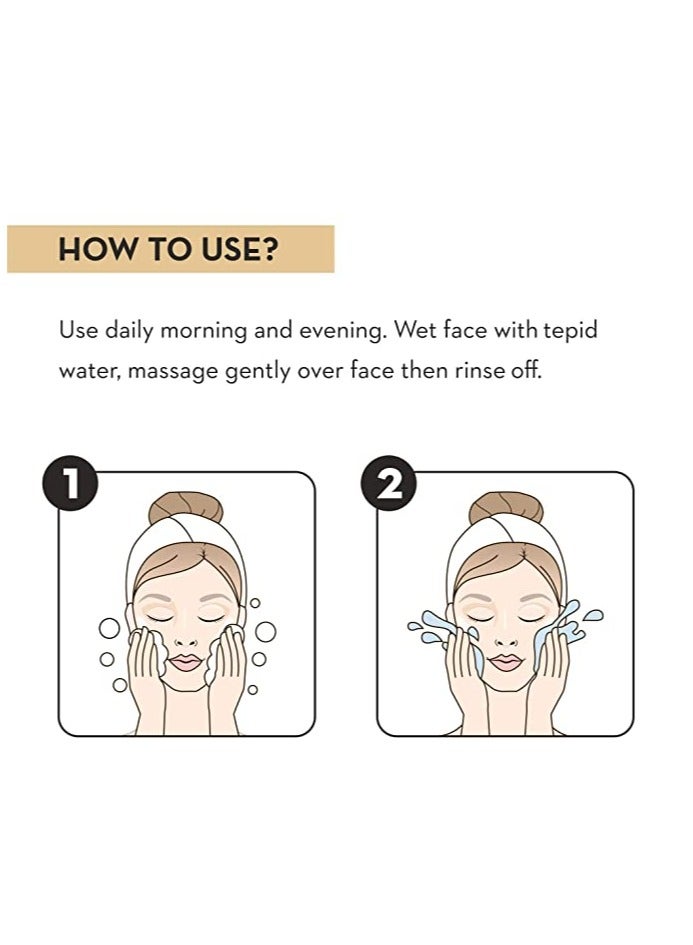 HOW TO USE?

Use daily morning and evening. Wet face with tepid water, massage gently over face then rinse off.

1

2