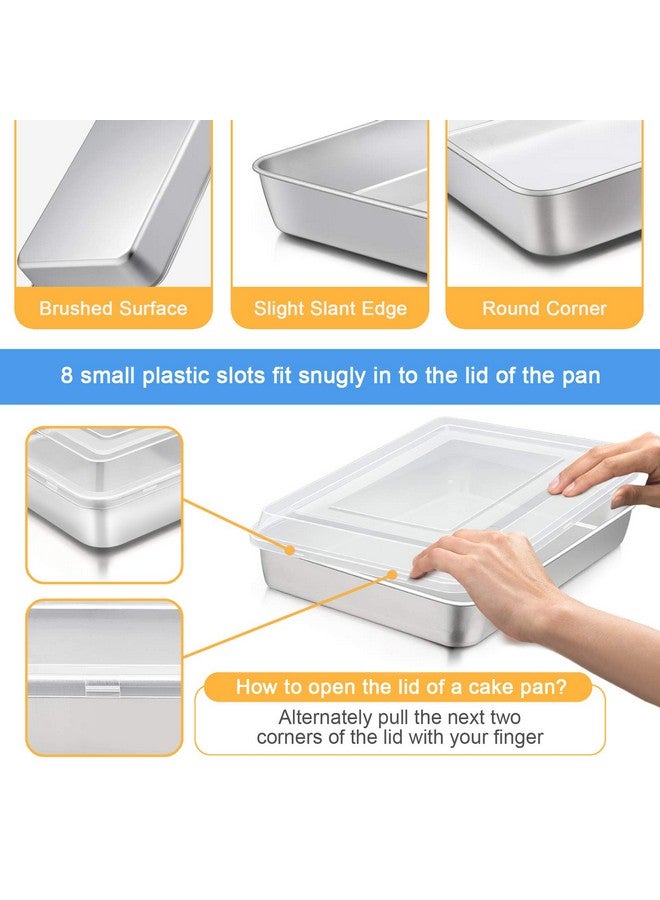 Brushed Surface

Slight Slant Edge

Round Corner

8 small plastic slots fit snugly in to the lid of the pan

How to open the lid of a cake pan?

Alternately pull the next two corners of the lid with your finger