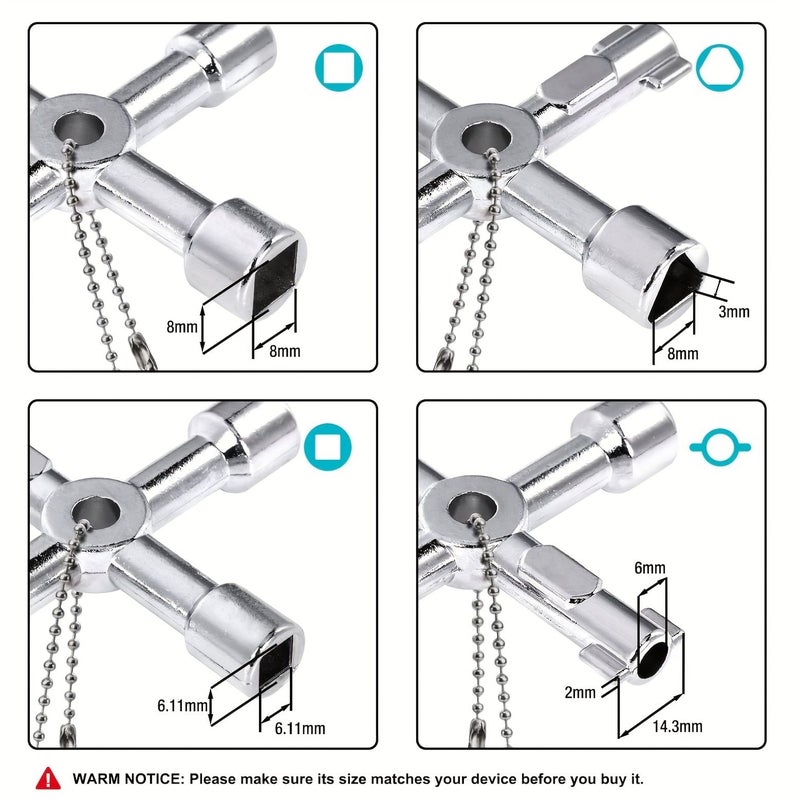 8mm
8mm

3mm
8mm

6.11mm
6.11mm

6mm
2mm
14.3mm

WARM NOTICE: Please make sure its size matches your device before you buy it.