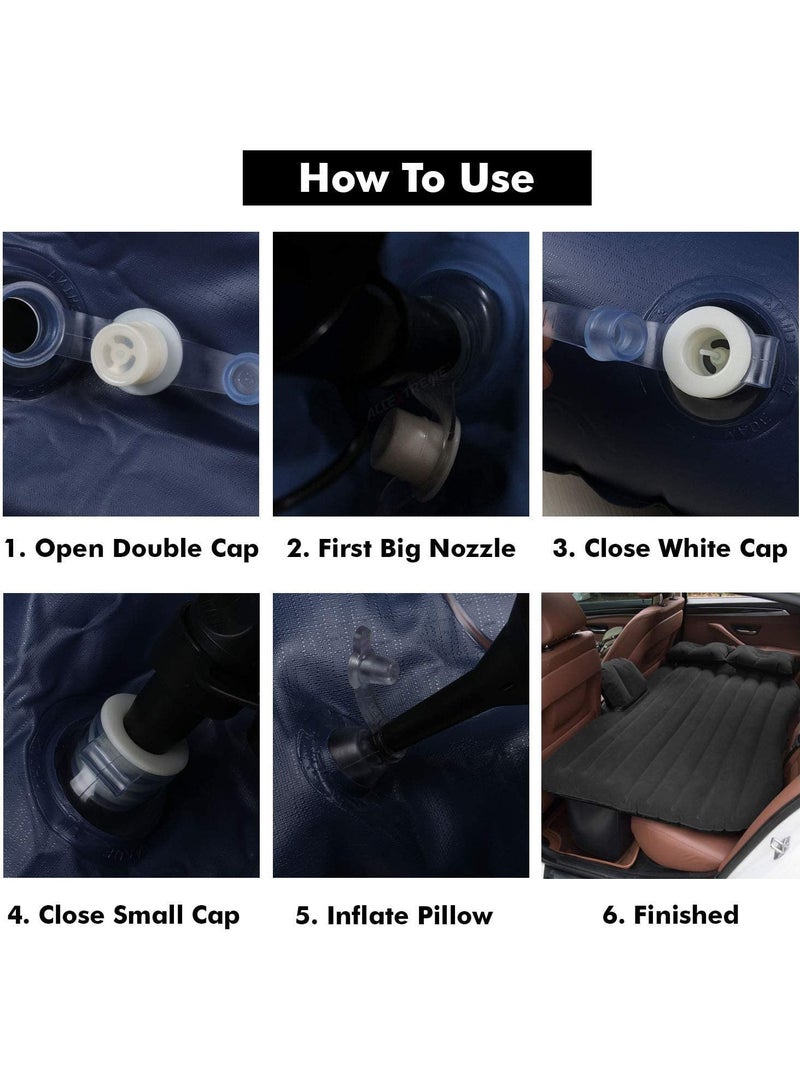 How To Use

1. Open Double Cap

2. First Big Nozzle

3. Close White Cap

4. Close Small Cap

5. Inflate Pillow

6. Finished