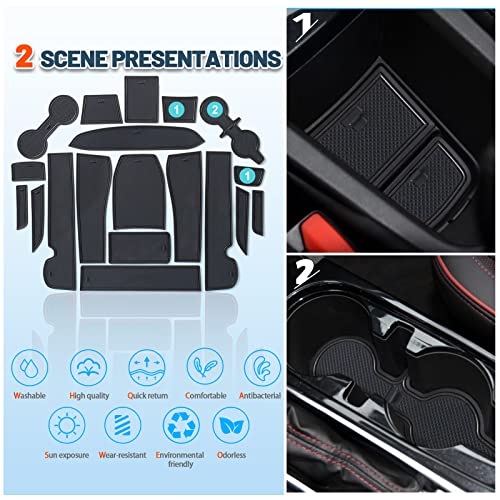 2 SCENE PRESENTATIONS

1

2

1

Washable High quality Quick return Comfortable Antibacterial

Sun exposure Wear-resistant Environmental friendly Odorless

1

2