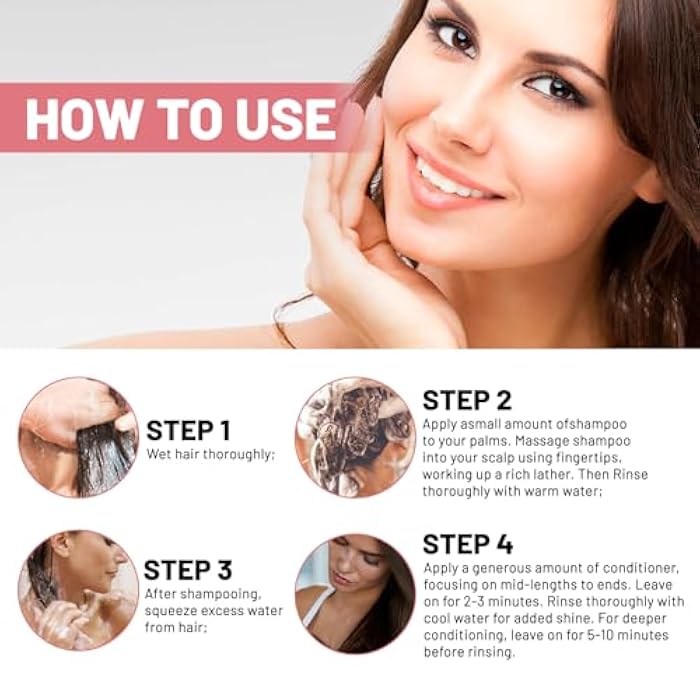 HOW TO USE

STEP 1
Wet hair thoroughly;

STEP 2
Apply asmall amount ofshampoo to your palms. Massage shampoo into your scalp using fingertips, working up a rich lather. Then Rinse thoroughly with warm water;

STEP 3
After shampooing, squeeze excess water from hair;

STEP 4
Apply a generous amount of conditioner, focusing on mid-lengths to ends. Leave on for 2-3 minutes. Rinse thoroughly with cool water for added shine. For deeper conditioning, leave on for 5-10 minutes before rinsing.