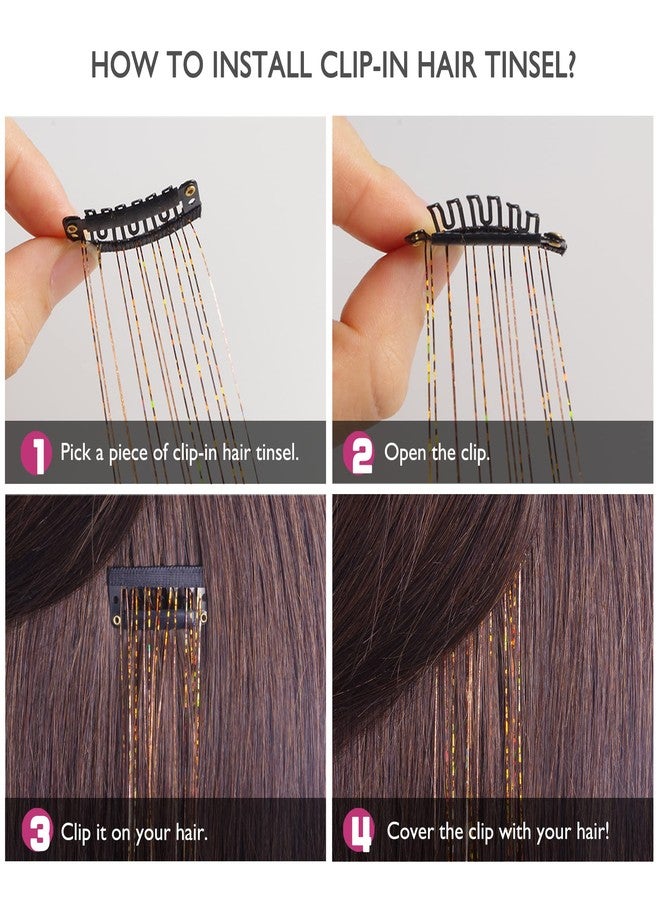 HOW TO INSTALL CLIP-IN HAIR TINSEL?

1 Pick a piece of clip-in hair tinsel.

2 Open the clip.

3 Clip it on your hair.

4 Cover the clip with your hair!