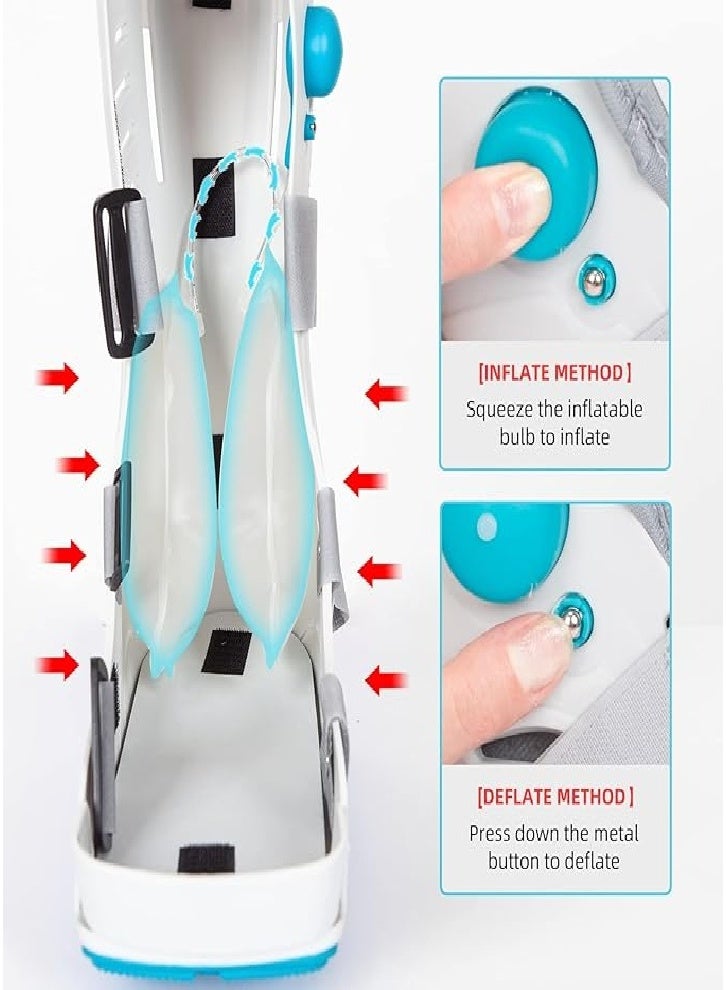 [INFLATE METHOD ]
Squeeze the inflatable bulb to inflate

[DEFLATE METHOD ]
Press down the metal button to deflate