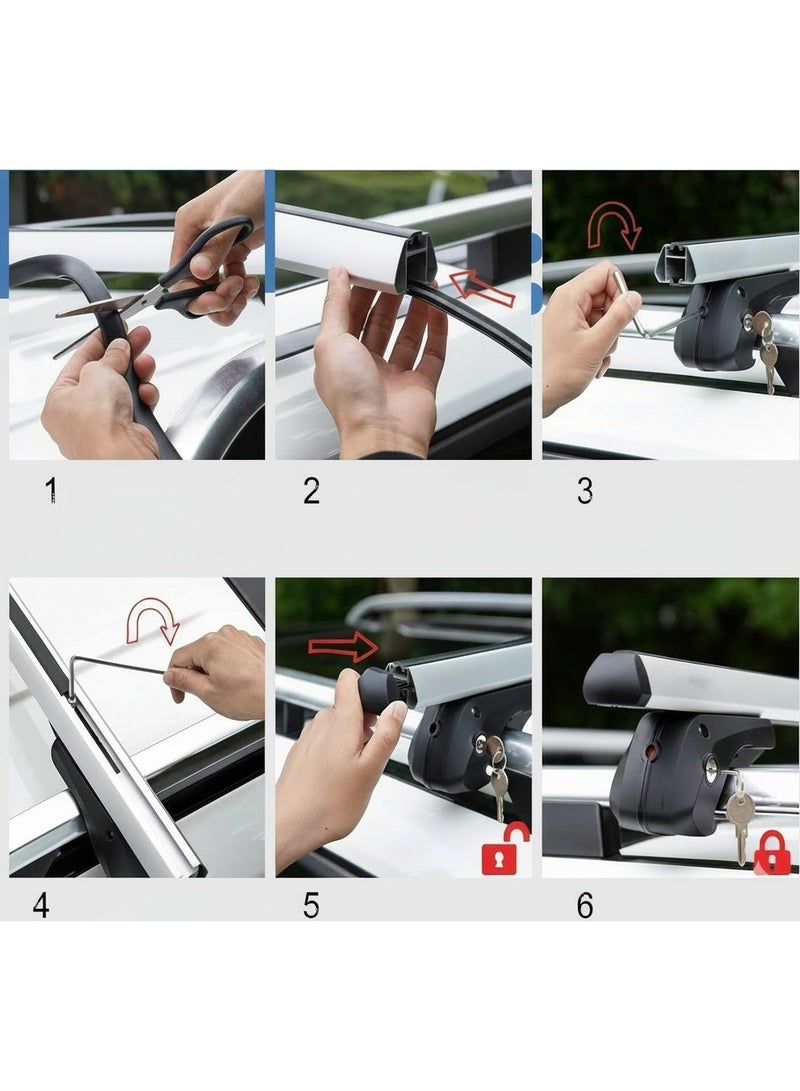 1

2

3

4

5

6