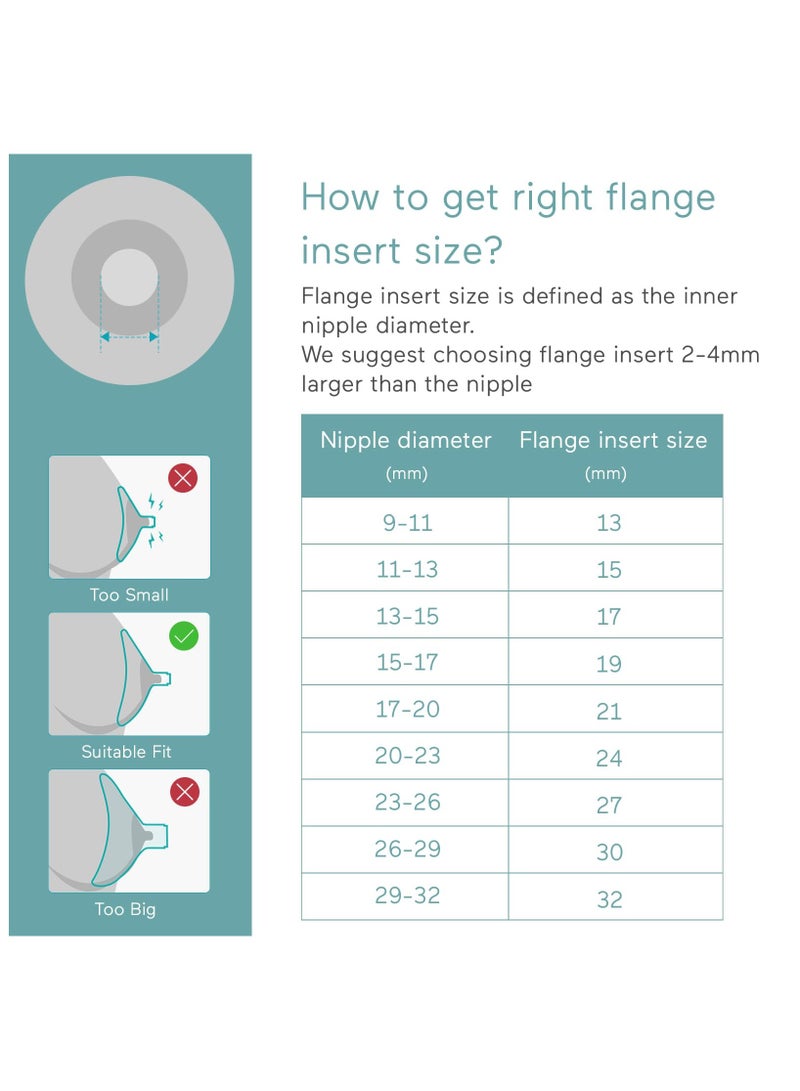 Too Small

Suitable Fit

Too Big

How to get right flange insert size?

Flange insert size is defined as the inner nipple diameter.
We suggest choosing flange insert 2-4mm larger than the nipple

| Nipple diameter (mm) | Flange insert size (mm) |
|---|---|
| 9-11 | 13 |
| 11-13 | 15 |
| 13-15 | 17 |
| 15-17 | 19 |
| 17-20 | 21 |
| 20-23 | 24 |
| 23-26 | 27 |
| 26-29 | 30 |
| 29-32 | 32 |