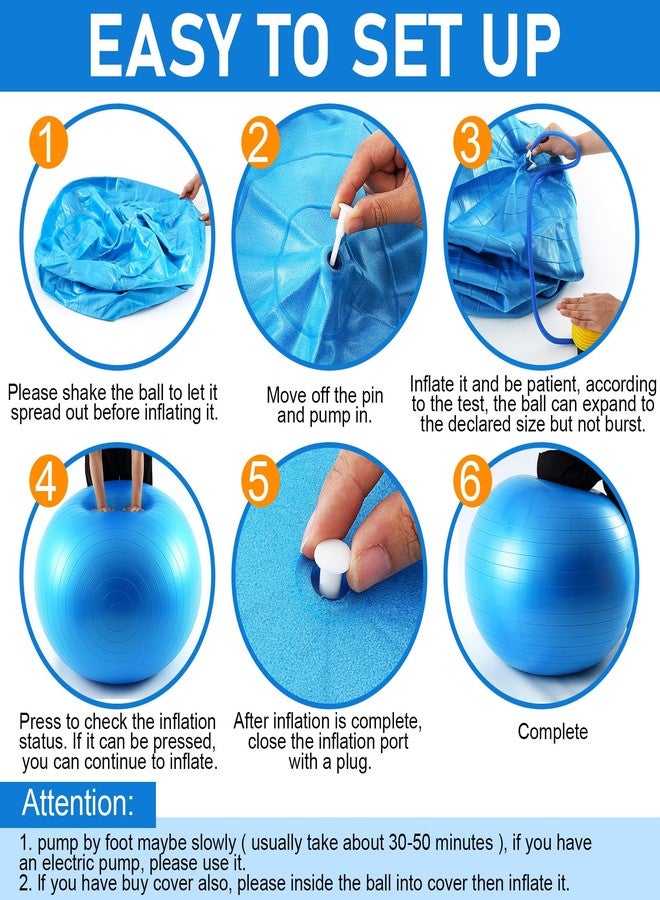 EASY TO SET UP

1

Please shake the ball to let it spread out before inflating it.

2

Move off the pin and pump in.

3

Inflate it and be patient, according to the test, the ball can expand to the declared size but not burst.

4

Press to check the inflation status. If it can be pressed, you can continue to inflate.

5

After inflation is complete, close the inflation port with a plug.

6

Complete

Attention:

1. pump by foot maybe slowly ( usually take about 30-50 minutes ), if you have an electric pump, please use it.
2. If you have buy cover also, please inside the ball into cover then inflate it.