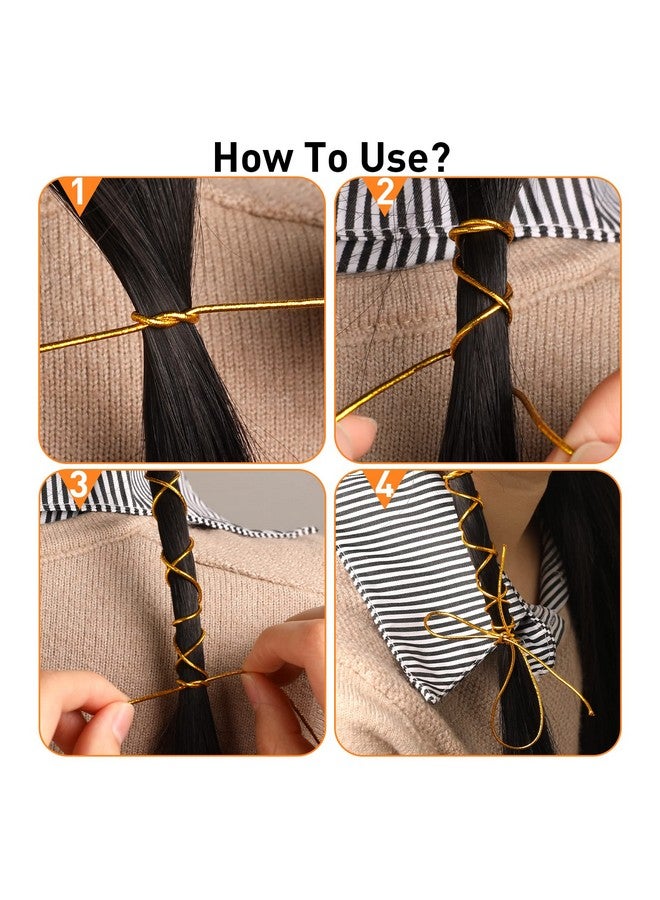 How To Use?

1

2

3

4