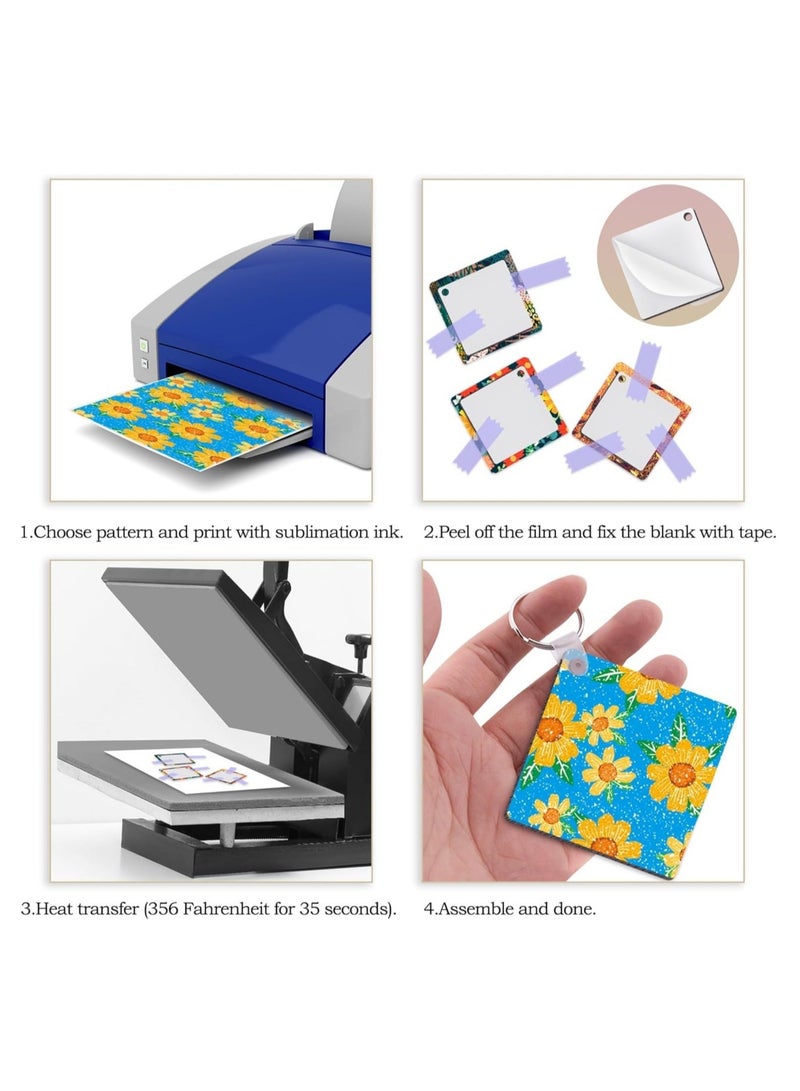 1.Choose pattern and print with sublimation ink.

2.Peel off the film and fix the blank with tape.

3.Heat transfer (356 Fahrenheit for 35 seconds).

4.Assemble and done.