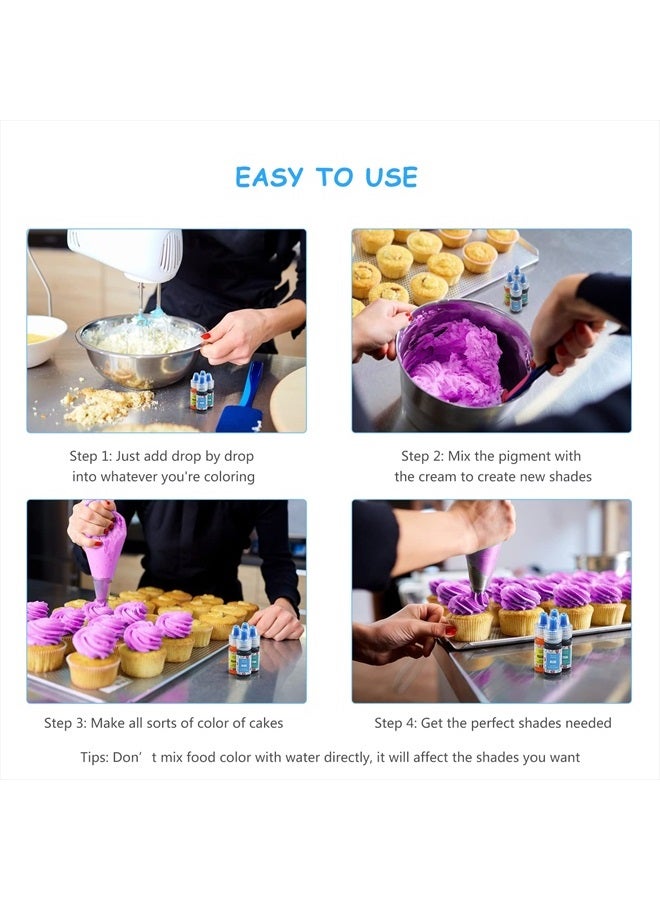 EASY TO USE

Step 1: Just add drop by drop into whatever you're coloring

Step 2: Mix the pigment with the cream to create new shades

Step 3: Make all sorts of color of cakes

Step 4: Get the perfect shades needed

Tips: Don’ t mix food color with water directly, it will affect the shades you want