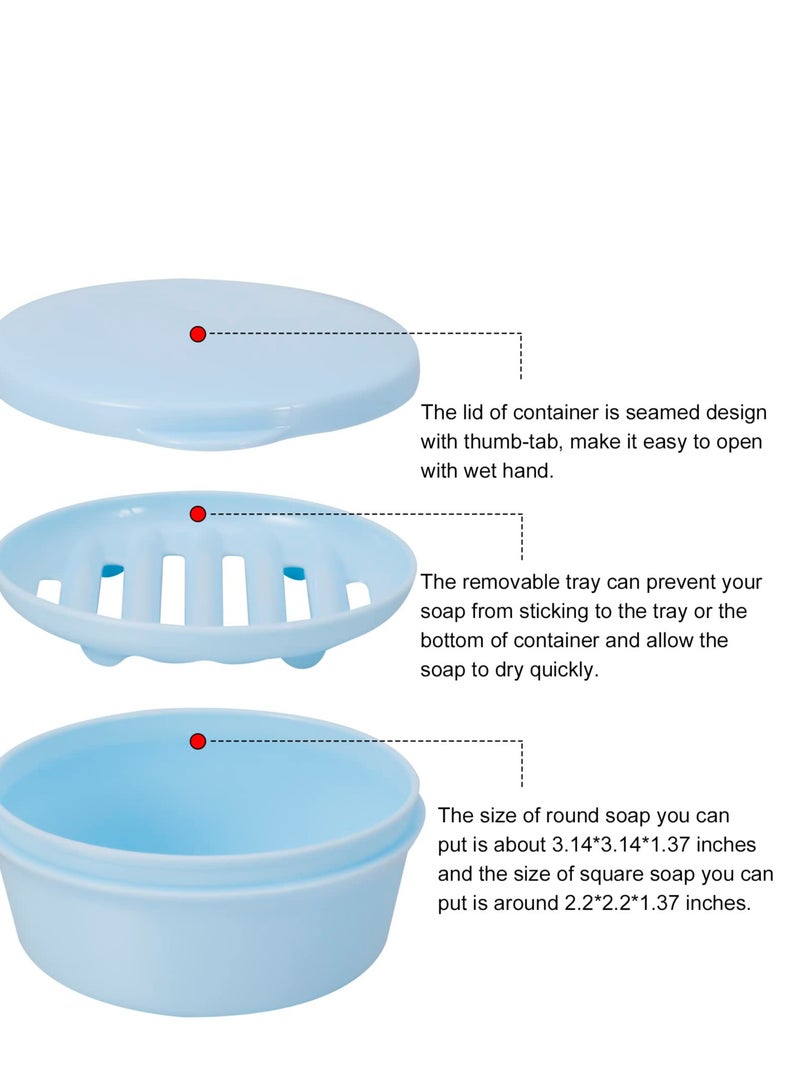 The lid of container is seamed design with thumb-tab, make it easy to open with wet hand.

The removable tray can prevent your soap from sticking to the tray or the bottom of container and allow the soap to dry quickly.

The size of round soap you can put is about 3.14*3.14*1.37 inches and the size of square soap you can put is around 2.2*2.2*1.37 inches.