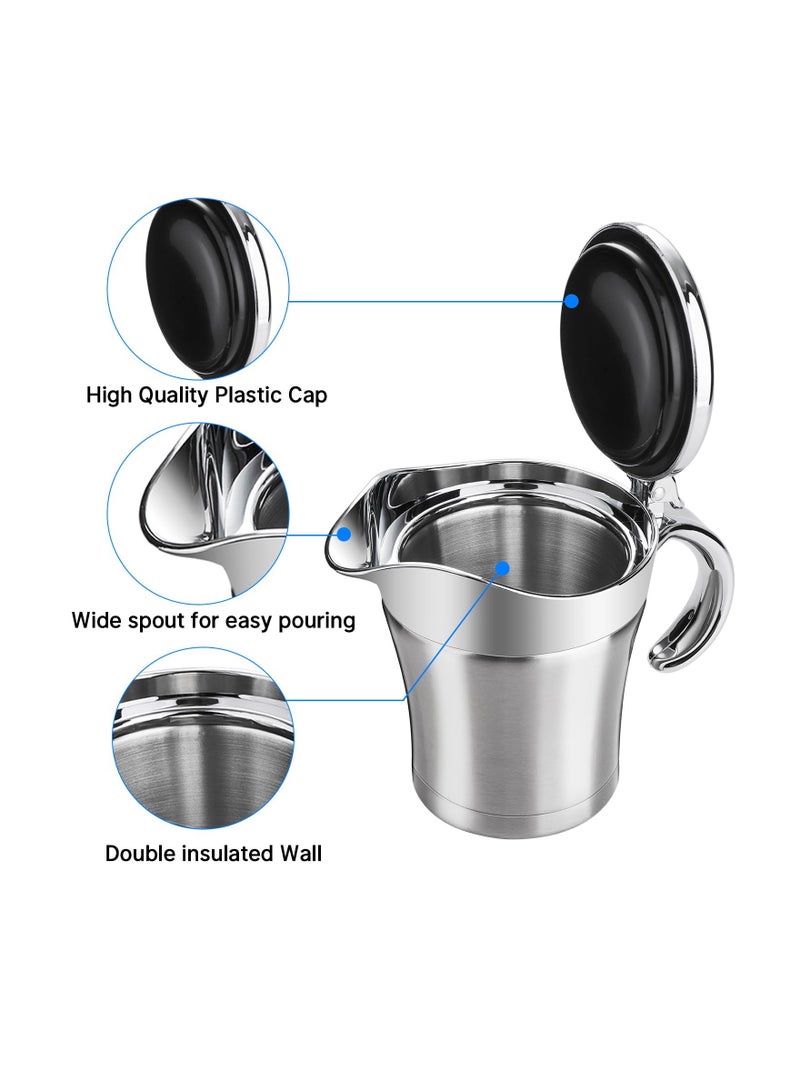 High Quality Plastic Cap

Wide spout for easy pouring

Double insulated Wall