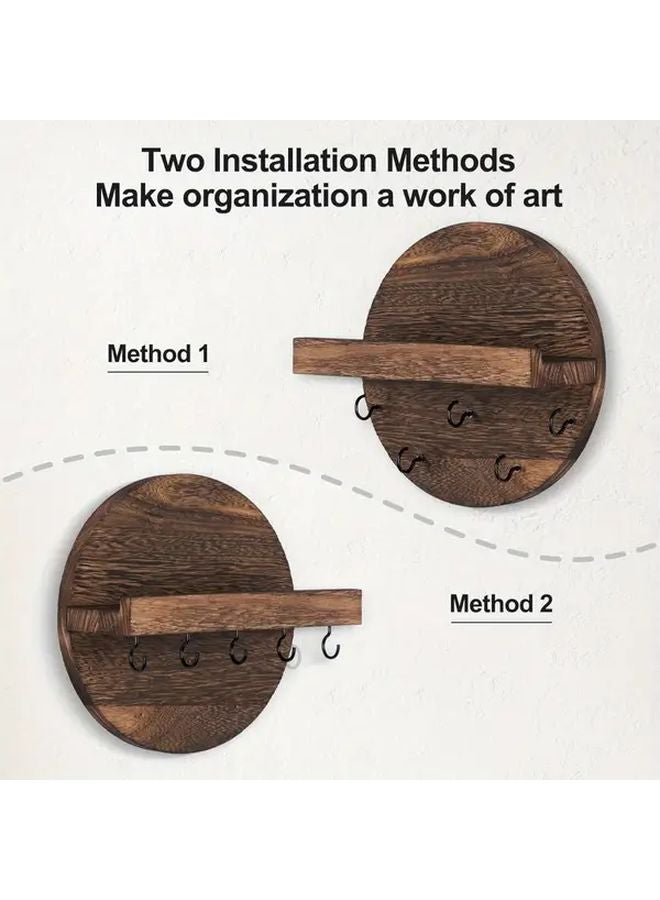 Two Installation Methods
Make organization a work of art

Method 1

Method 2