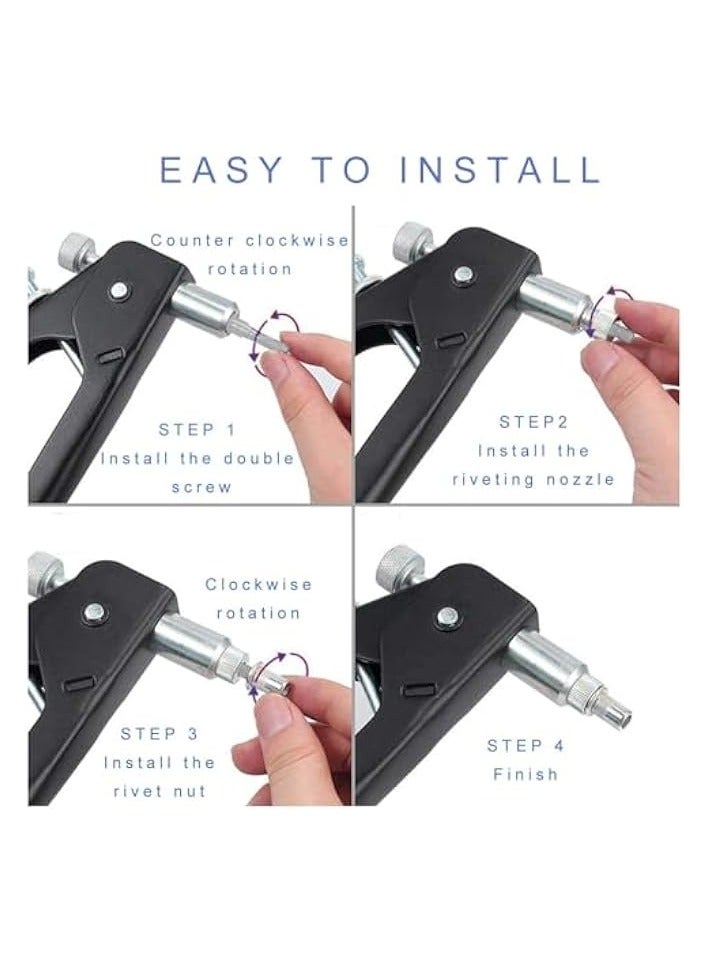 EASY TO INSTALL

Counter clockwise rotation

STEP 1
Install the double screw

STEP2
Install the riveting nozzle

Clockwise rotation

STEP 3
Install the rivet nut

STEP 4
Finish