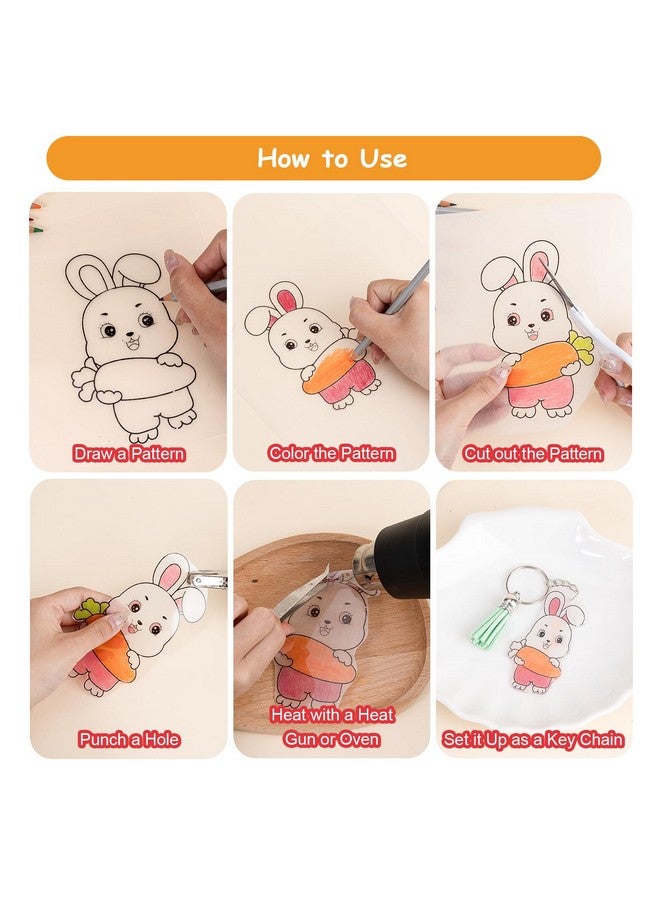 How to Use

Draw a Pattern

Color the Pattern

Cut out the Pattern

Punch a Hole

Heat with a Heat Gun or Oven

Set it Up as a Key Chain