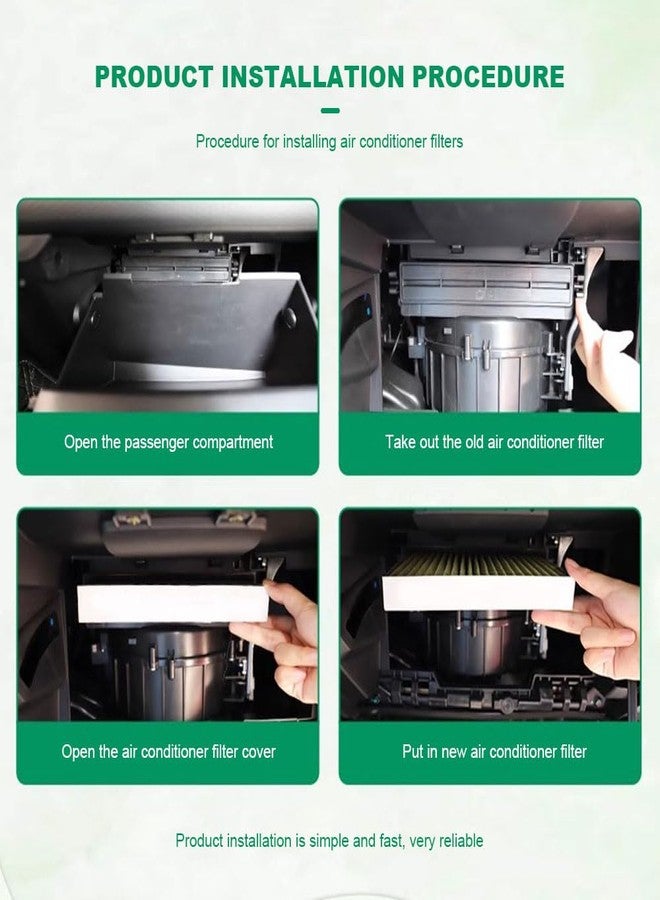 PRODUCT INSTALLATION PROCEDURE

Procedure for installing air conditioner filters

Open the passenger compartment

Take out the old air conditioner filter

Open the air conditioner filter cover

Put in new air conditioner filter

Product installation is simple and fast, very reliable