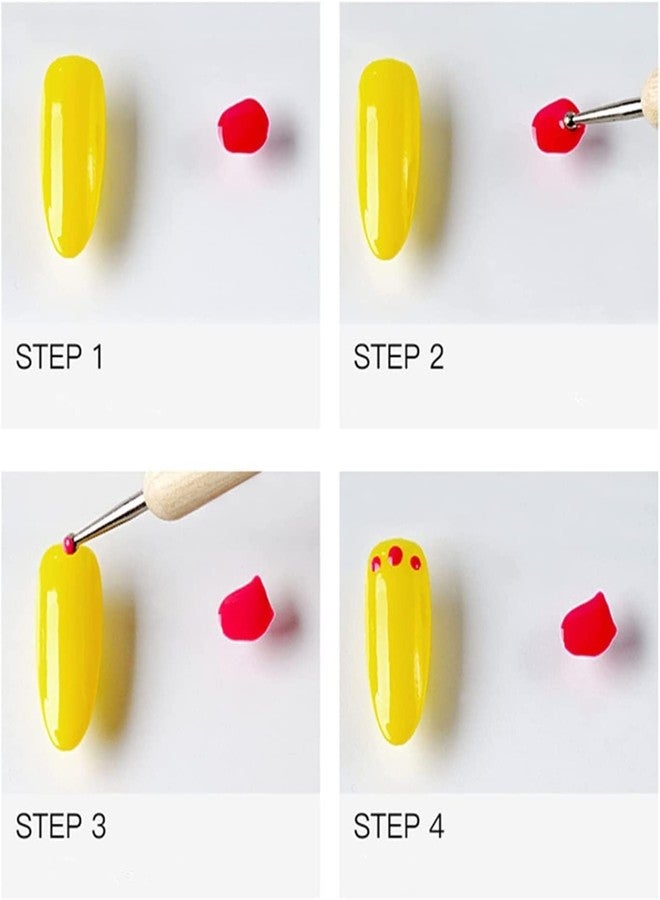 STEP 1

STEP 2

STEP 3

STEP 4