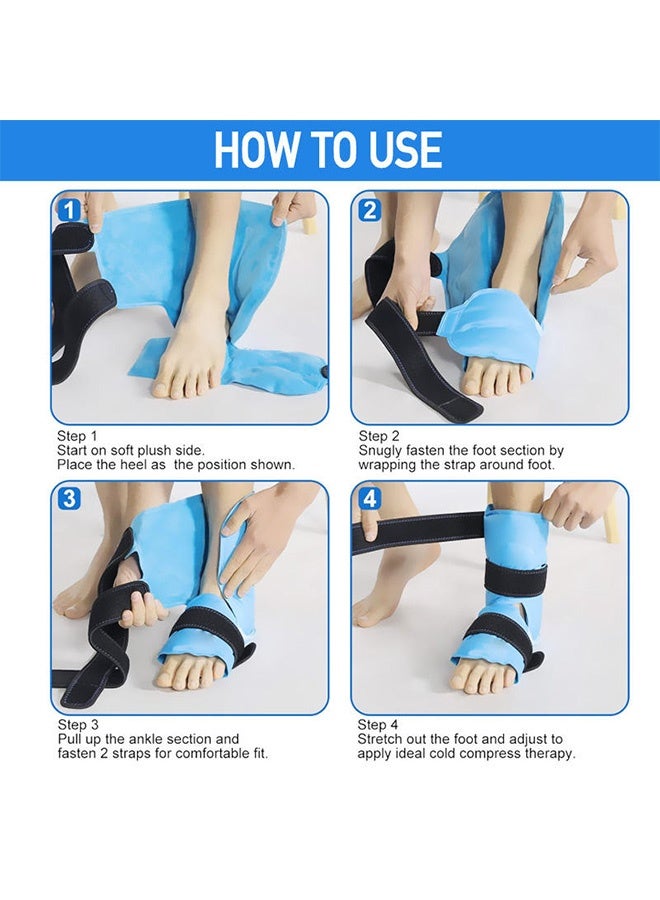 HOW TO USE

1

Step 1
Start on soft plush side.
Place the heel as the position shown.

2

Step 2
Snugly fasten the foot section by wrapping the strap around foot.

3

Step 3
Pull up the ankle section and fasten 2 straps for comfortable fit.

4

Step 4
Stretch out the foot and adjust to apply ideal cold compress therapy.