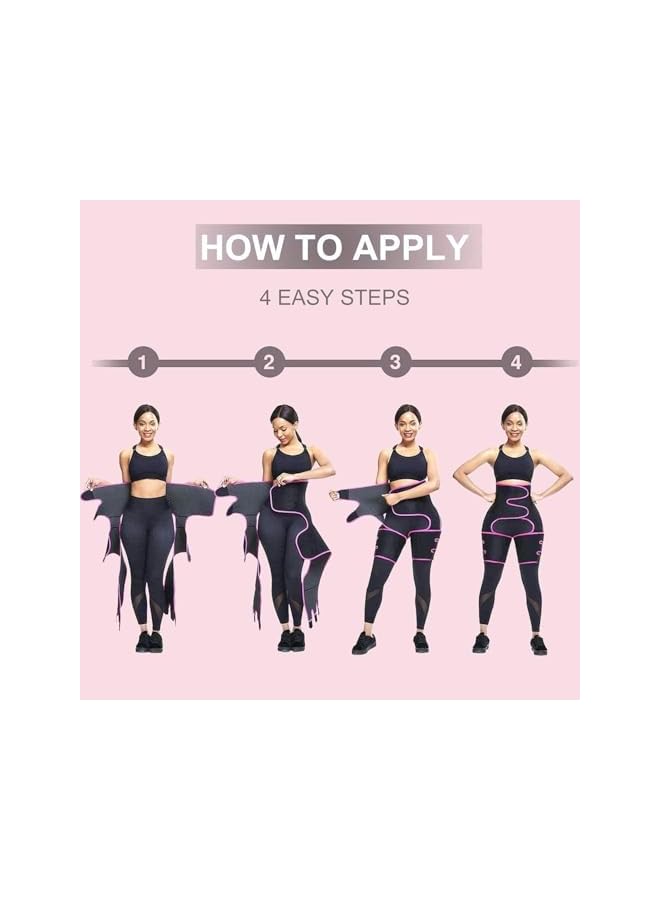 HOW TO APPLY

4 EASY STEPS

1 2 3 4