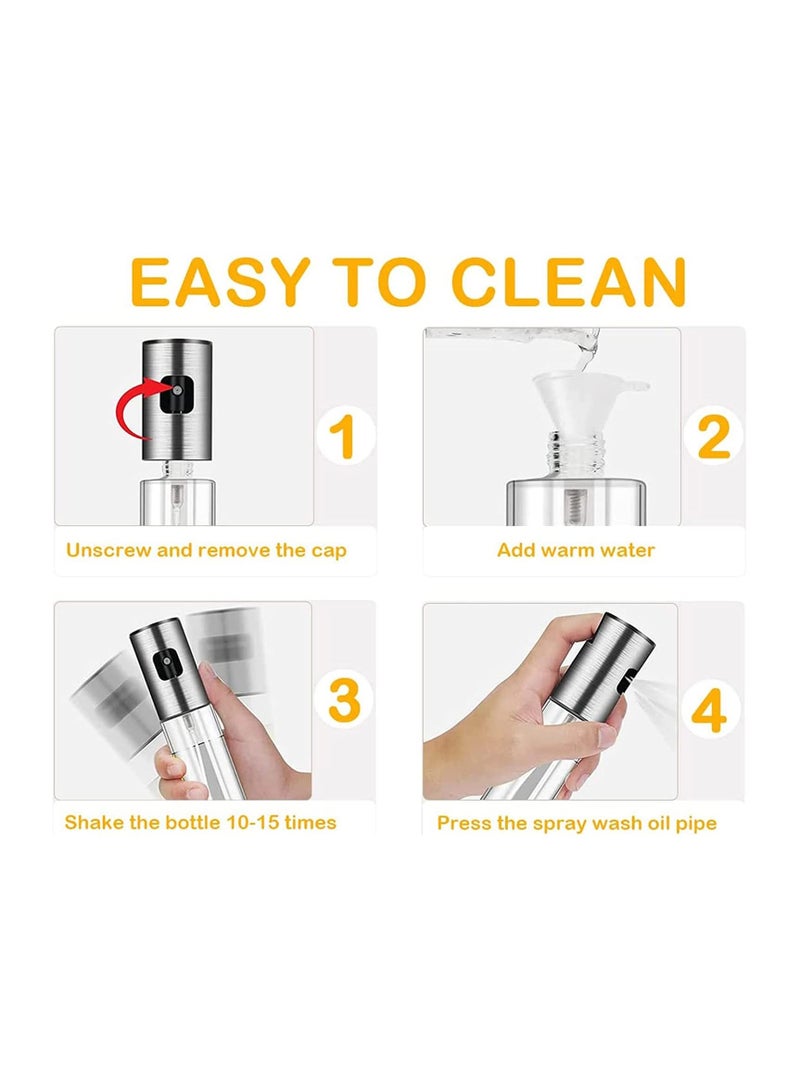 EASY TO CLEAN

1

Unscrew and remove the cap

2

Add warm water

3

Shake the bottle 10-15 times

4

Press the spray wash oil pipe