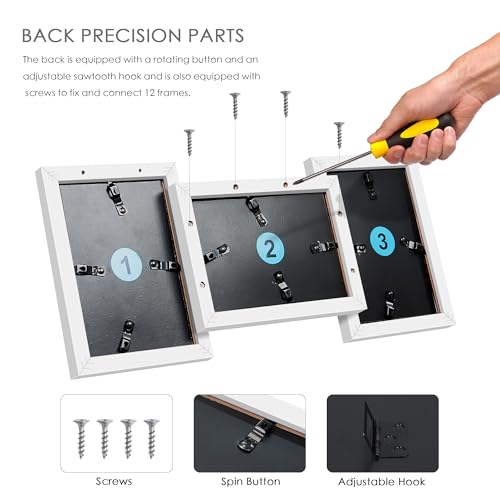 BACK PRECISION PARTS

The back is equipped with a rotating button and an adjustable sawtooth hook and is also equipped with screws to fix and connect 12 frames.

1

2

3

Screws

Spin Button

Adjustable Hook