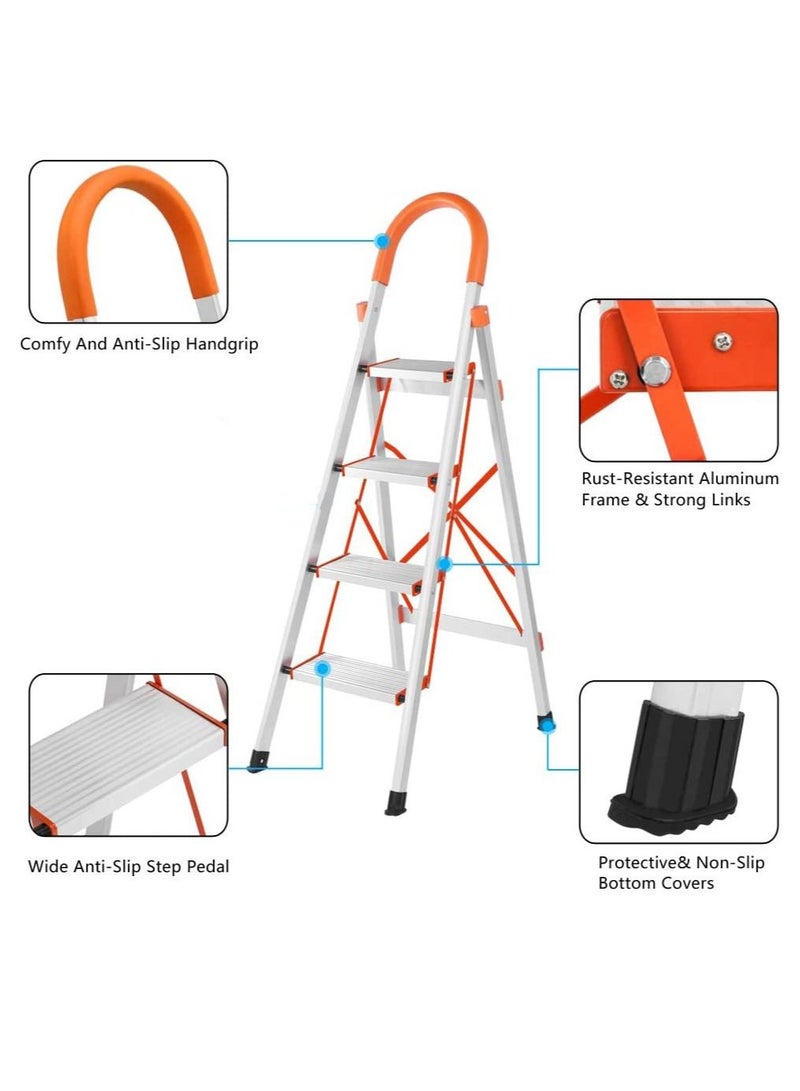 Comfy And Anti-Slip Handgrip

Rust-Resistant Aluminum Frame & Strong Links

Wide Anti-Slip Step Pedal

Protective& Non-Slip Bottom Covers