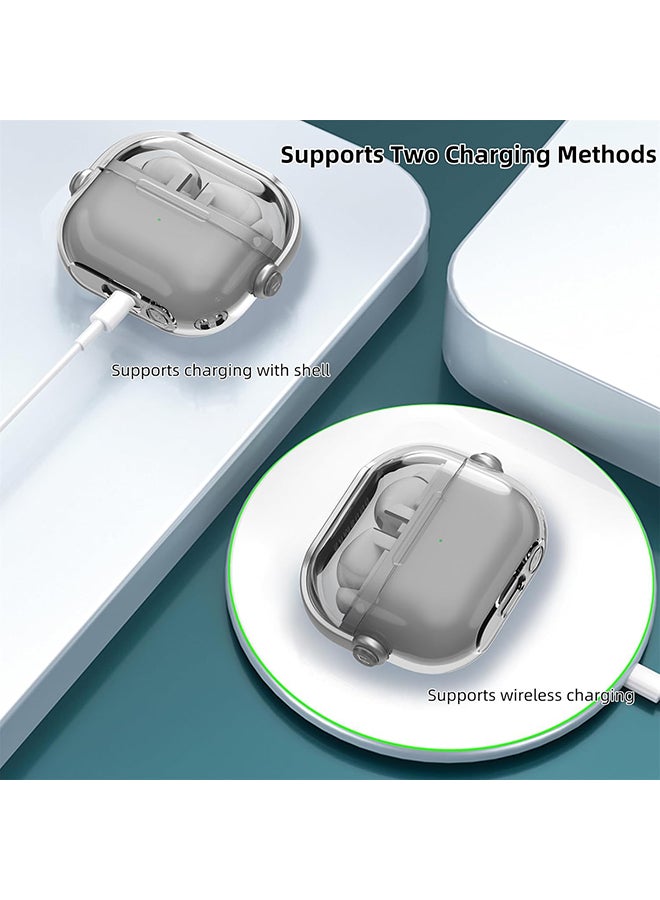 Supports Two Charging Methods

Supports charging with shell

Supports wireless charging