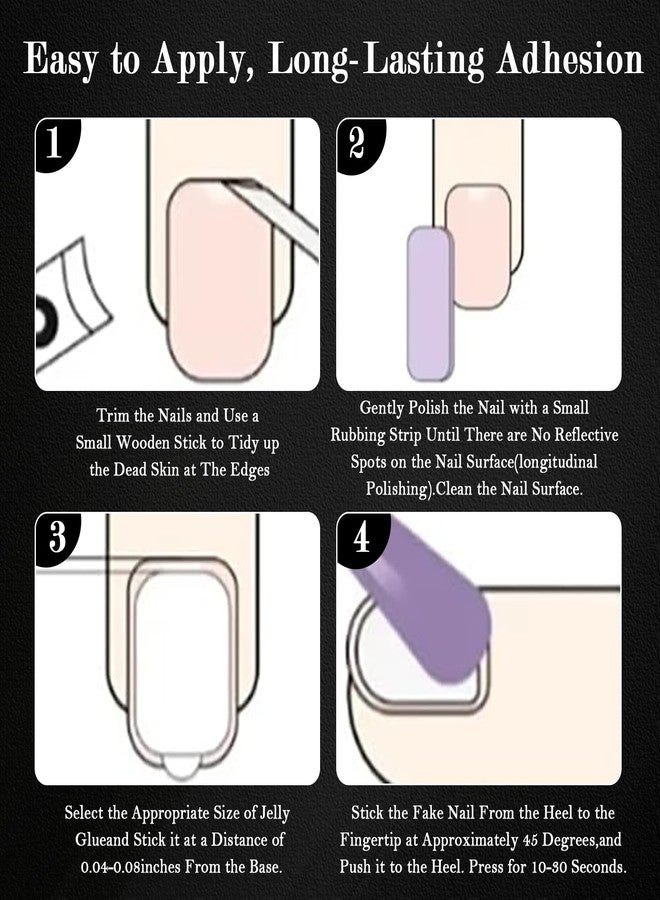 Easy to Apply, Long-Lasting Adhesion

1

Trim the Nails and Use a Small Wooden Stick to Tidy up the Dead Skin at The Edges

2

Gently Polish the Nail with a Small Rubbing Strip Until There are No Reflective Spots on the Nail Surface(longitudinal Polishing).Clean the Nail Surface.

3

Select the Appropriate Size of Jelly Glueand Stick it at a Distance of 0.04-0.08inches From the Base.

4

Stick the Fake Nail From the Heel to the Fingertip at Approximately 45 Degrees,and Push it to the Heel. Press for 10-30 Seconds.