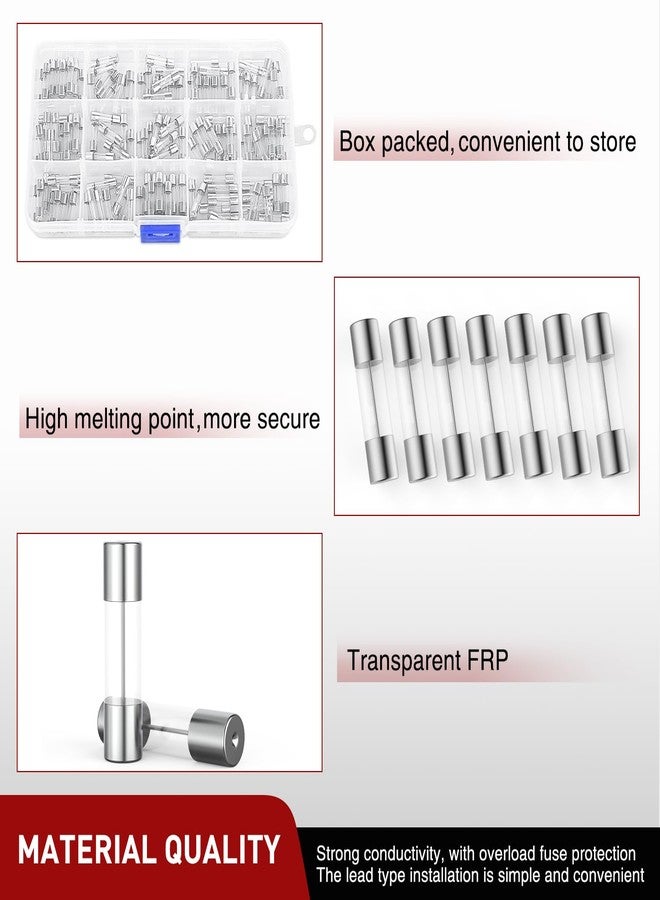 Box packed, convenient to store

High melting point, more secure

Transparent FRP

MATERIAL QUALITY

Strong conductivity, with overload fuse protection
The lead type installation is simple and convenient