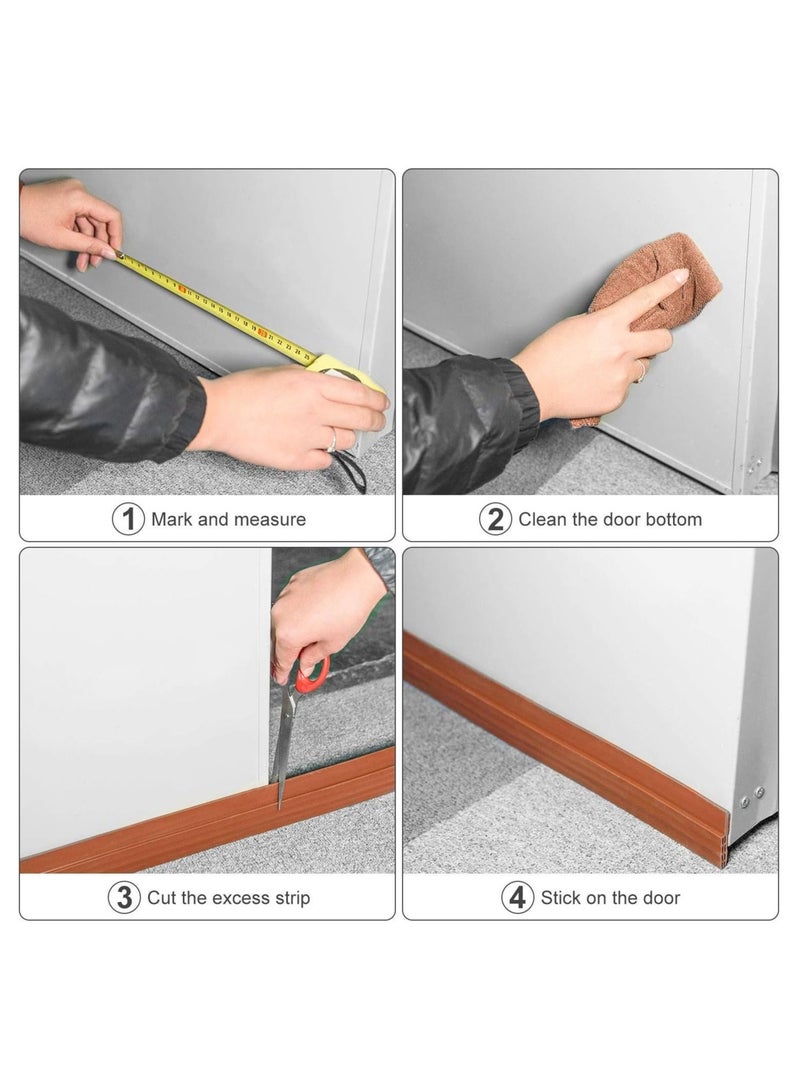 1 Mark and measure

2 Clean the door bottom

3 Cut the excess strip

4 Stick on the door