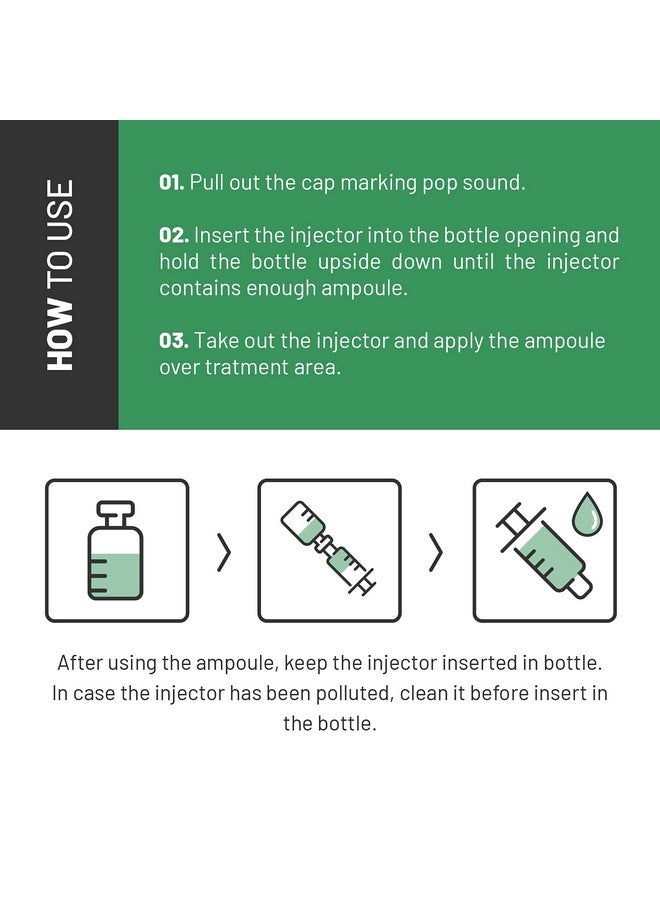 HOW TO USE

01. Pull out the cap marking pop sound.

02. Insert the injector into the bottle opening and hold the bottle upside down until the injector contains enough ampoule.

03. Take out the injector and apply the ampoule over tratment area.

After using the ampoule, keep the injector inserted in bottle. In case the injector has been polluted, clean it before insert in the bottle.