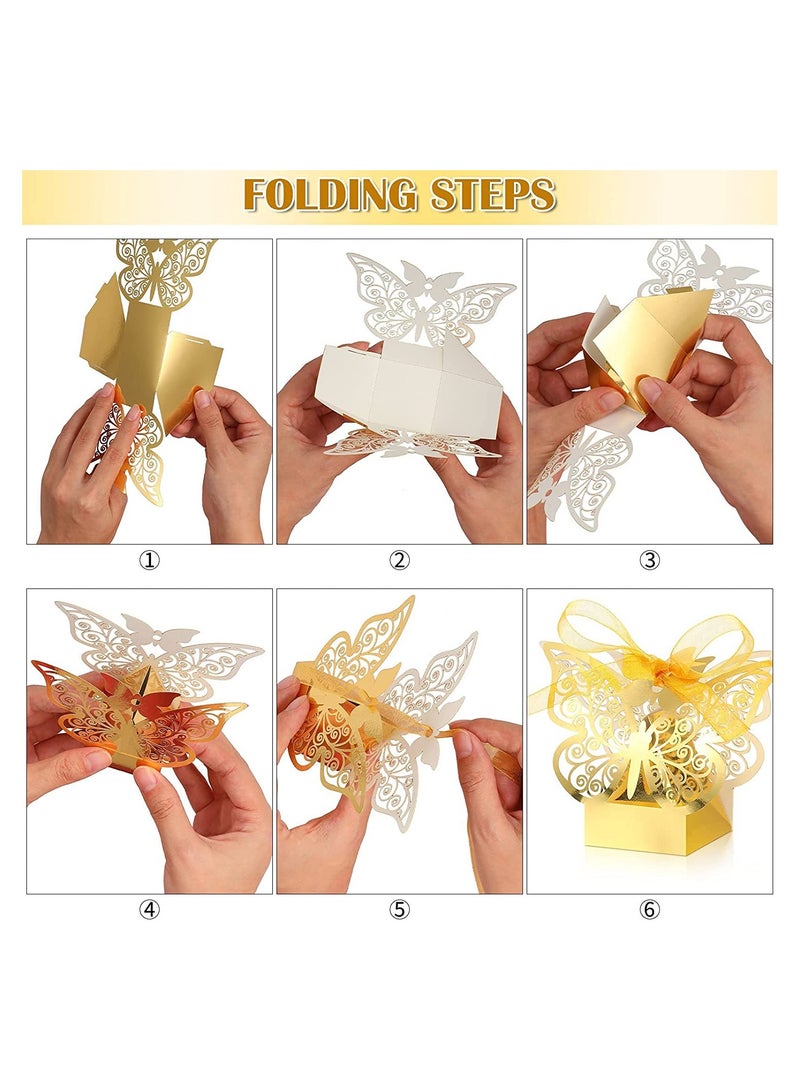 FOLDING STEPS

①

②

③

④

⑤

⑥