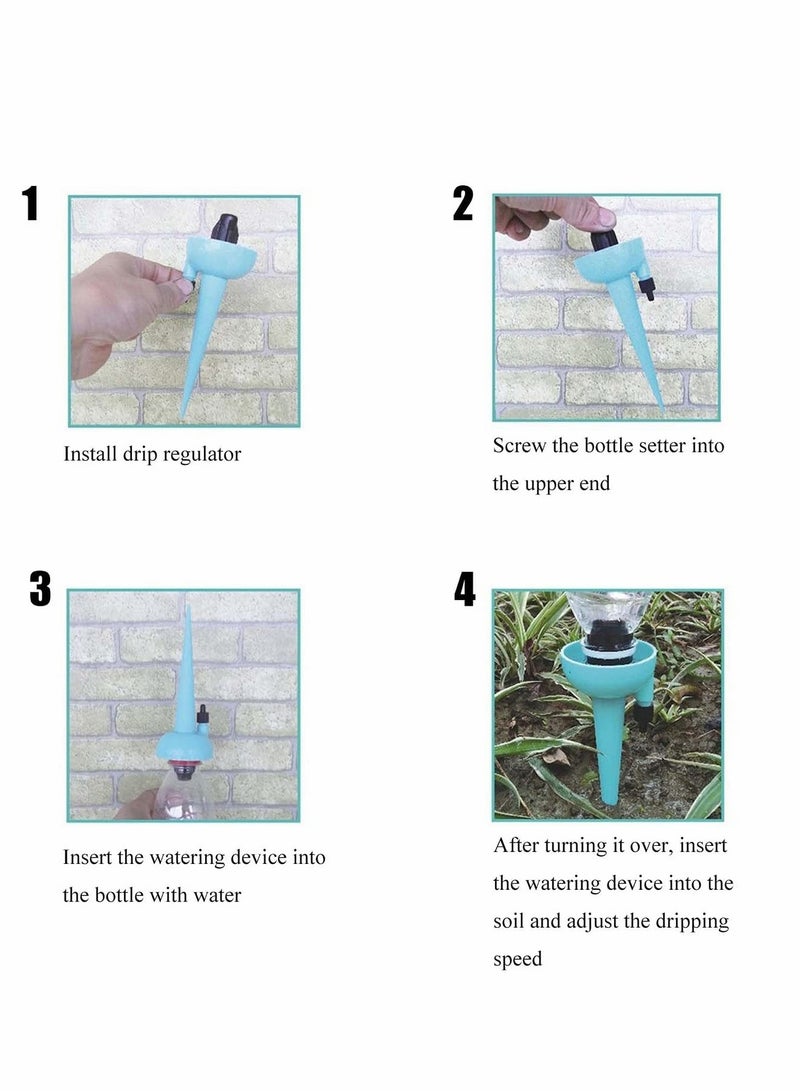 1

Install drip regulator

2

Screw the bottle setter into the upper end

3

Insert the watering device into the bottle with water

4

After turning it over, insert the watering device into the soil and adjust the dripping speed