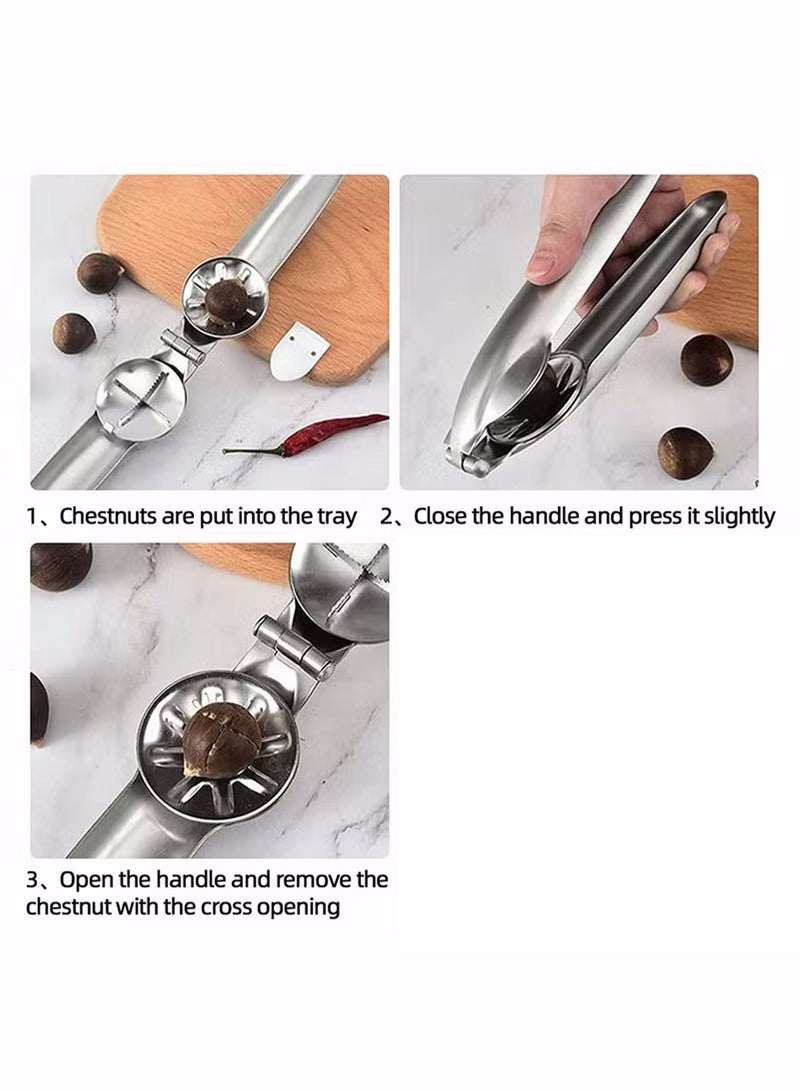 1、Chestnuts are put into the tray

2、Close the handle and press it slightly

3、Open the handle and remove the chestnut with the cross opening