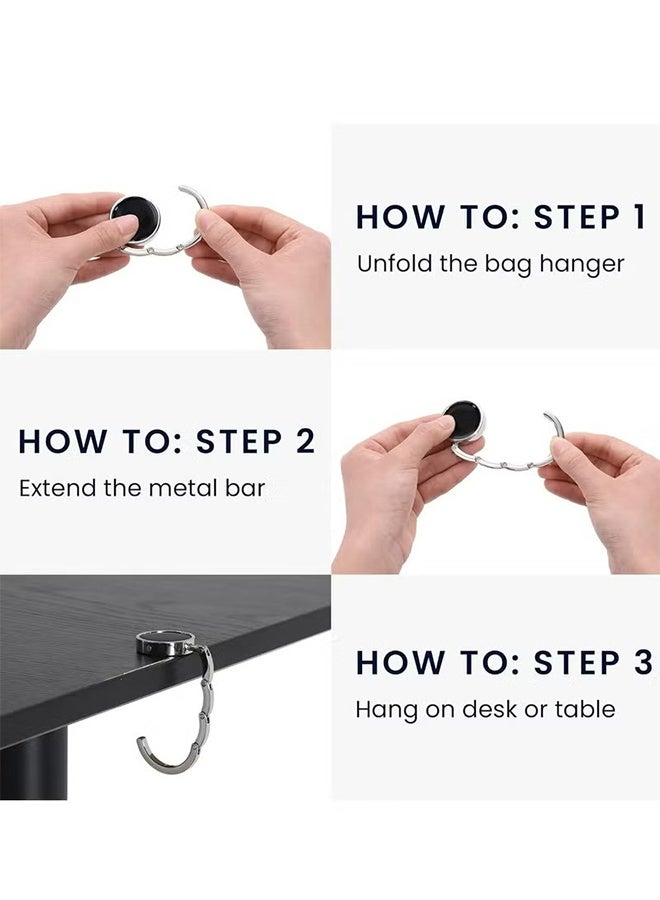 HOW TO: STEP 1
Unfold the bag hanger

HOW TO: STEP 2
Extend the metal bar

HOW TO: STEP 3
Hang on desk or table