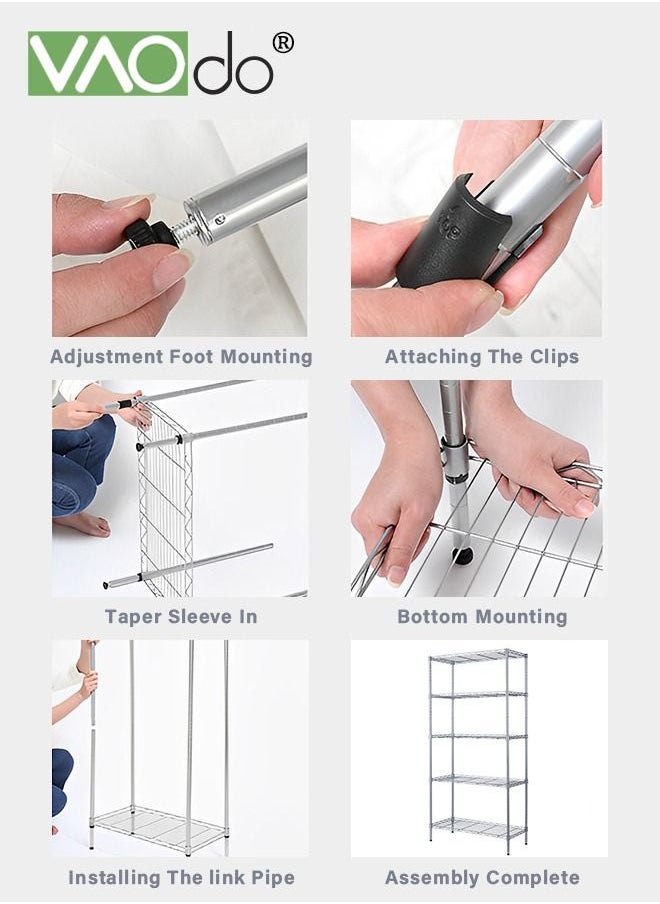 VAOdo®

Adjustment Foot Mounting

Attaching The Clips

Taper Sleeve In

Bottom Mounting

Installing The link Pipe

Assembly Complete