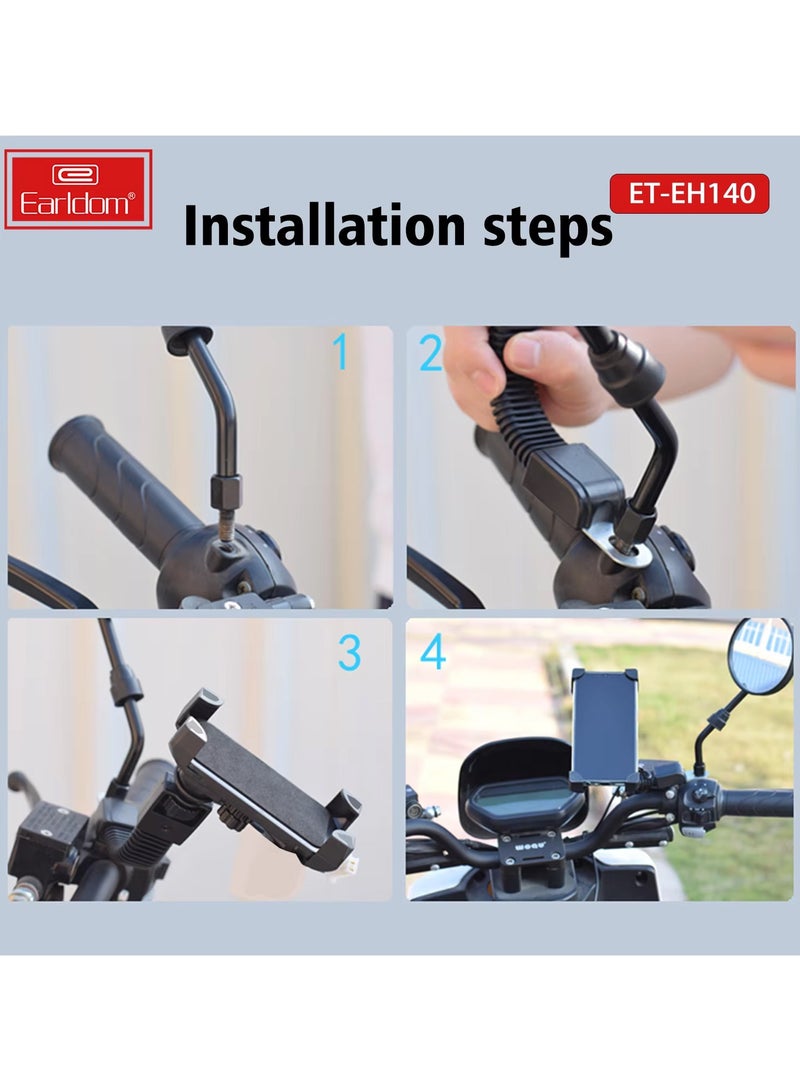 Earldom®

ET-EH140

Installation steps

1

2

3

4