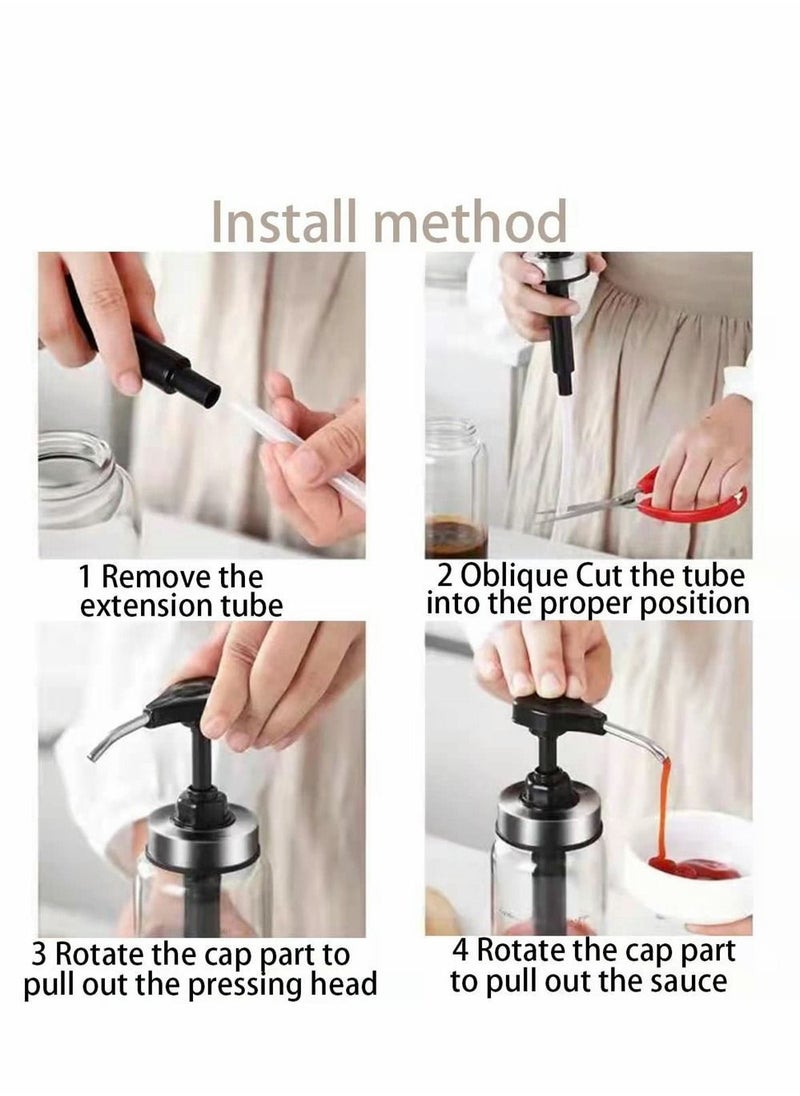 Install method

1 Remove the extension tube

2 Oblique Cut the tube into the proper position

3 Rotate the cap part to pull out the pressing head

4 Rotate the cap part to pull out the sauce