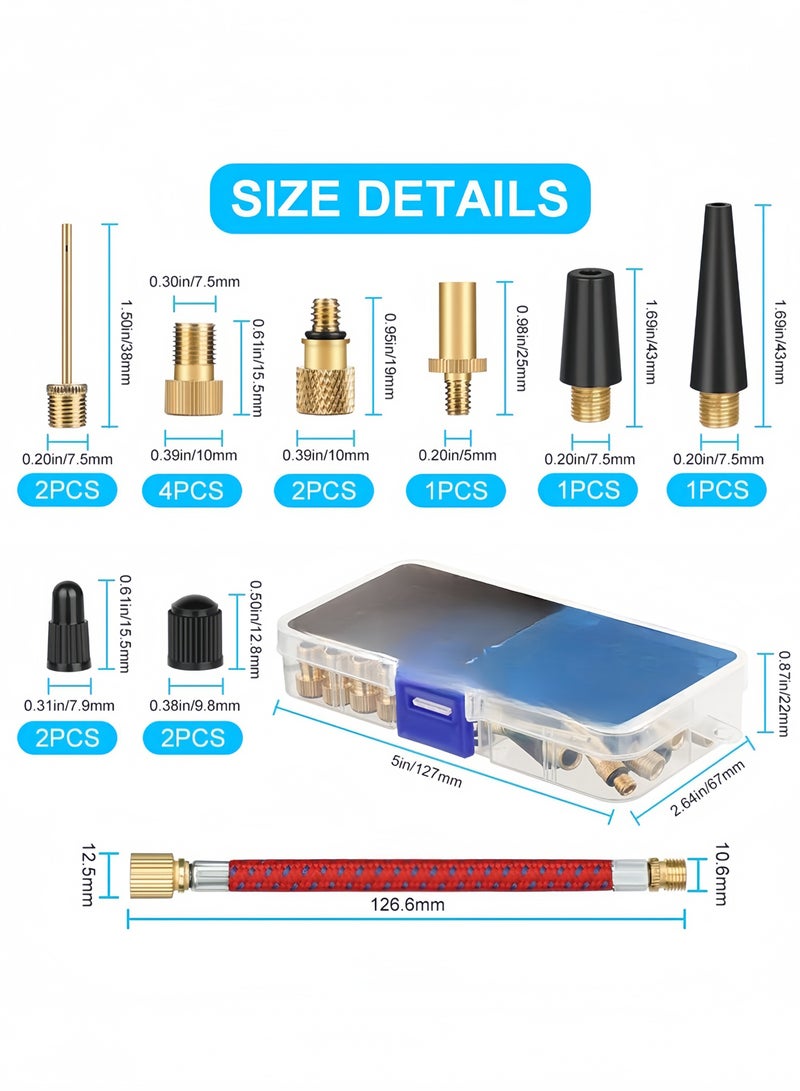 SIZE DETAILS

1.50in/38mm
0.20in/7.5mm
2PCS

0.30in/7.5mm
0.61in/15.5mm
0.39in/10mm
4PCS

0.95in/19mm
0.39in/10mm
2PCS

0.98in/25mm
0.20in/5mm
1PCS

1.69in/43mm
0.20in/7.5mm
1PCS

1.69in/43mm
0.20in/7.5mm
1PCS

0.61in/15.5mm
0.31in/7.9mm
2PCS

0.50in/12.8mm
0.38in/9.8mm
2PCS

0.87in/22mm
5in/127mm
2.64in/67mm

12.5mm
126.6mm
10.6mm