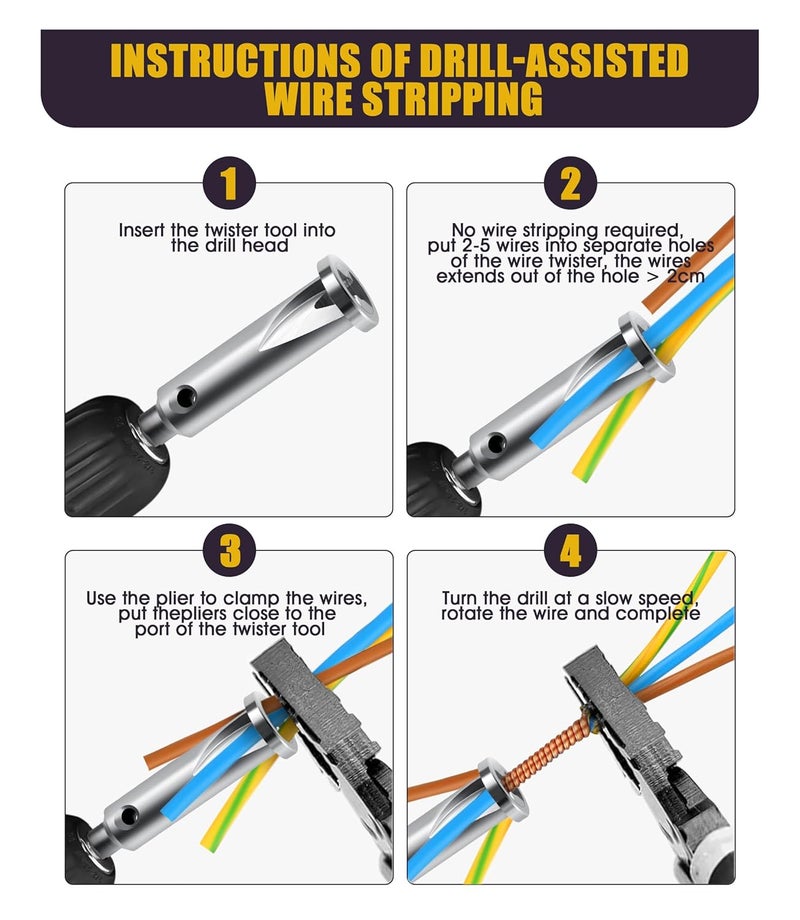 INSTRUCTIONS OF DRILL-ASSISTED WIRE STRIPPING

1

Insert the twister tool into the drill head

2

No wire stripping required, put 2-5 wires into separate holes of the wire twister, the wires extends out of the hole > 2cm

3

Use the plier to clamp the wires, put thepliers close to the port of the twister tool

4

Turn the drill at a slow speed, rotate the wire and complete