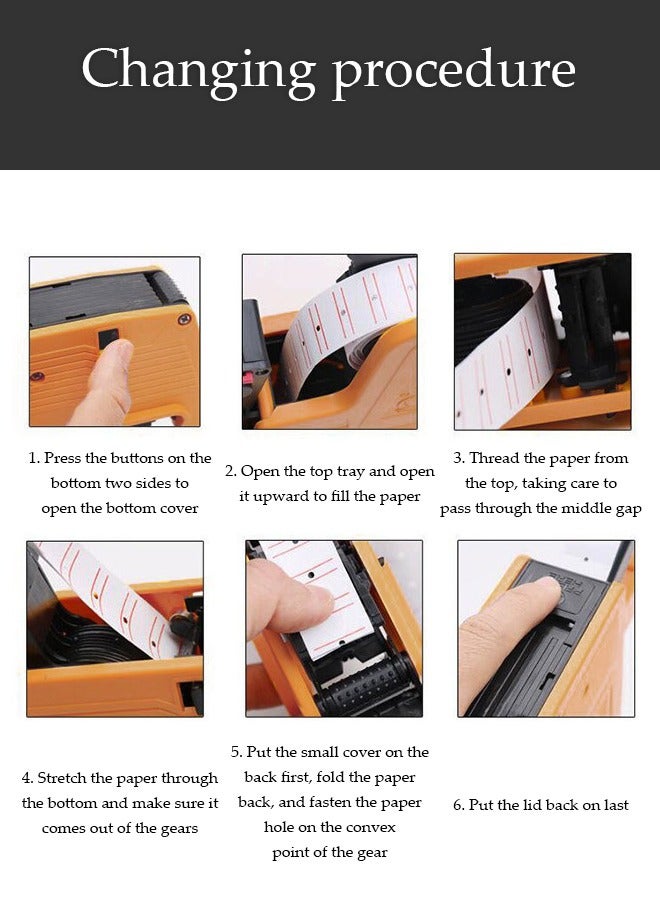 Changing procedure

1. Press the buttons on the bottom two sides to open the bottom cover

2. Open the top tray and open it upward to fill the paper

3. Thread the paper from the top, taking care to pass through the middle gap

4. Stretch the paper through the bottom and make sure it comes out of the gears

5. Put the small cover on the back first, fold the paper back, and fasten the paper hole on the convex point of the gear

6. Put the lid back on last