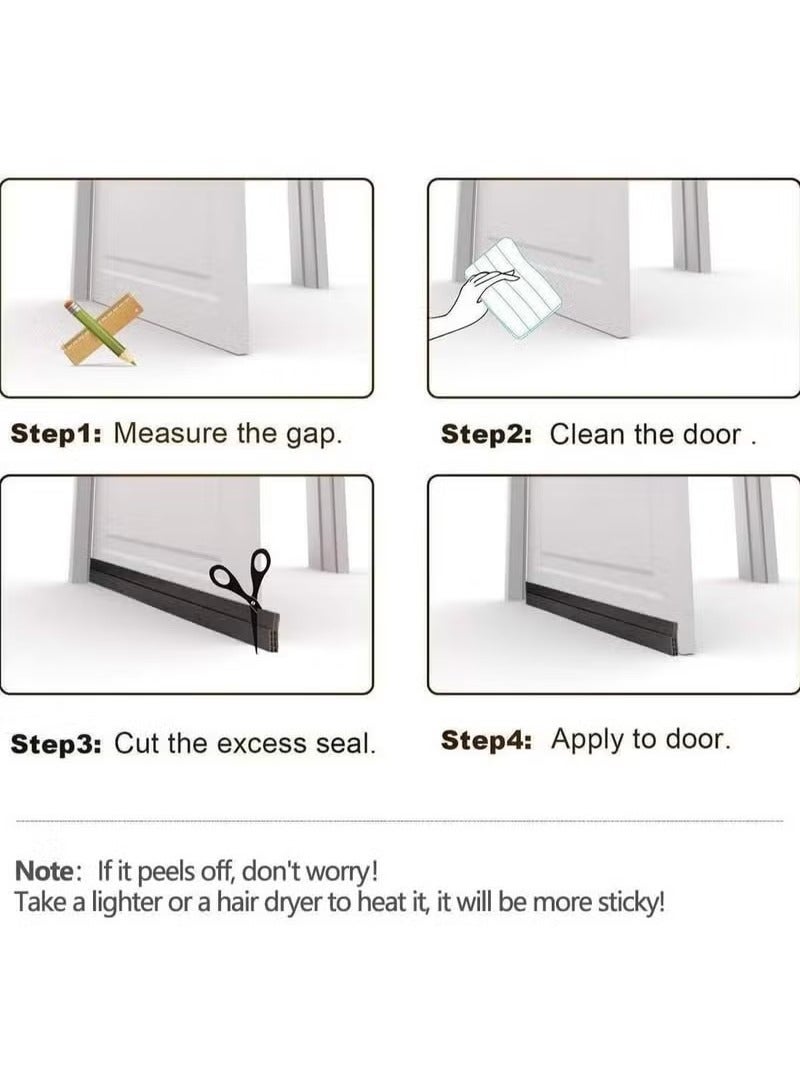 Step1: Measure the gap.

Step2: Clean the door .

Step3: Cut the excess seal.

Step4: Apply to door.

Note: If it peels off, don't worry!
Take a lighter or a hair dryer to heat it, it will be more sticky!